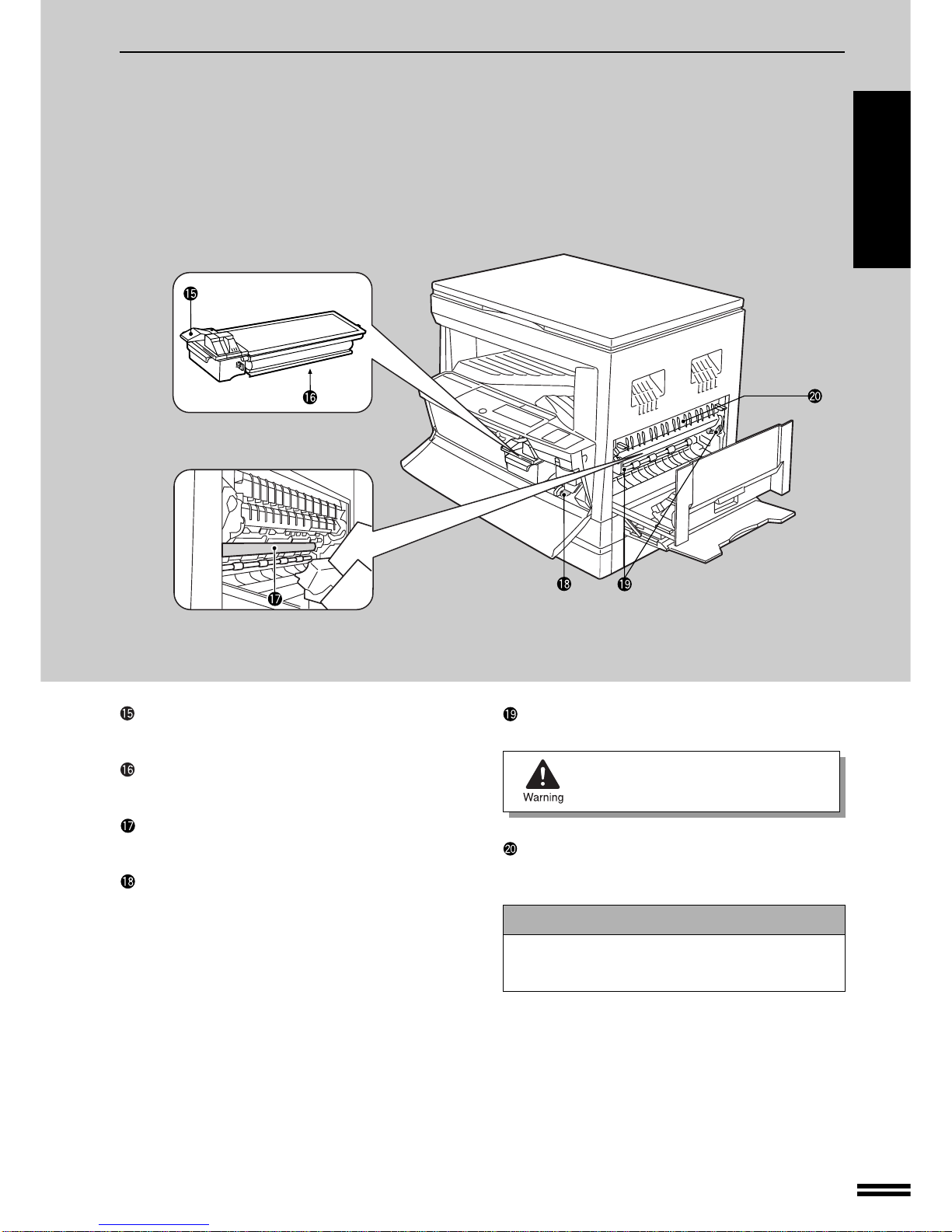 ⓯

⓰

⓱

⓲

⓳

⓴

⓯

⓰

⓱

⓲

⓳

Warning

⓴