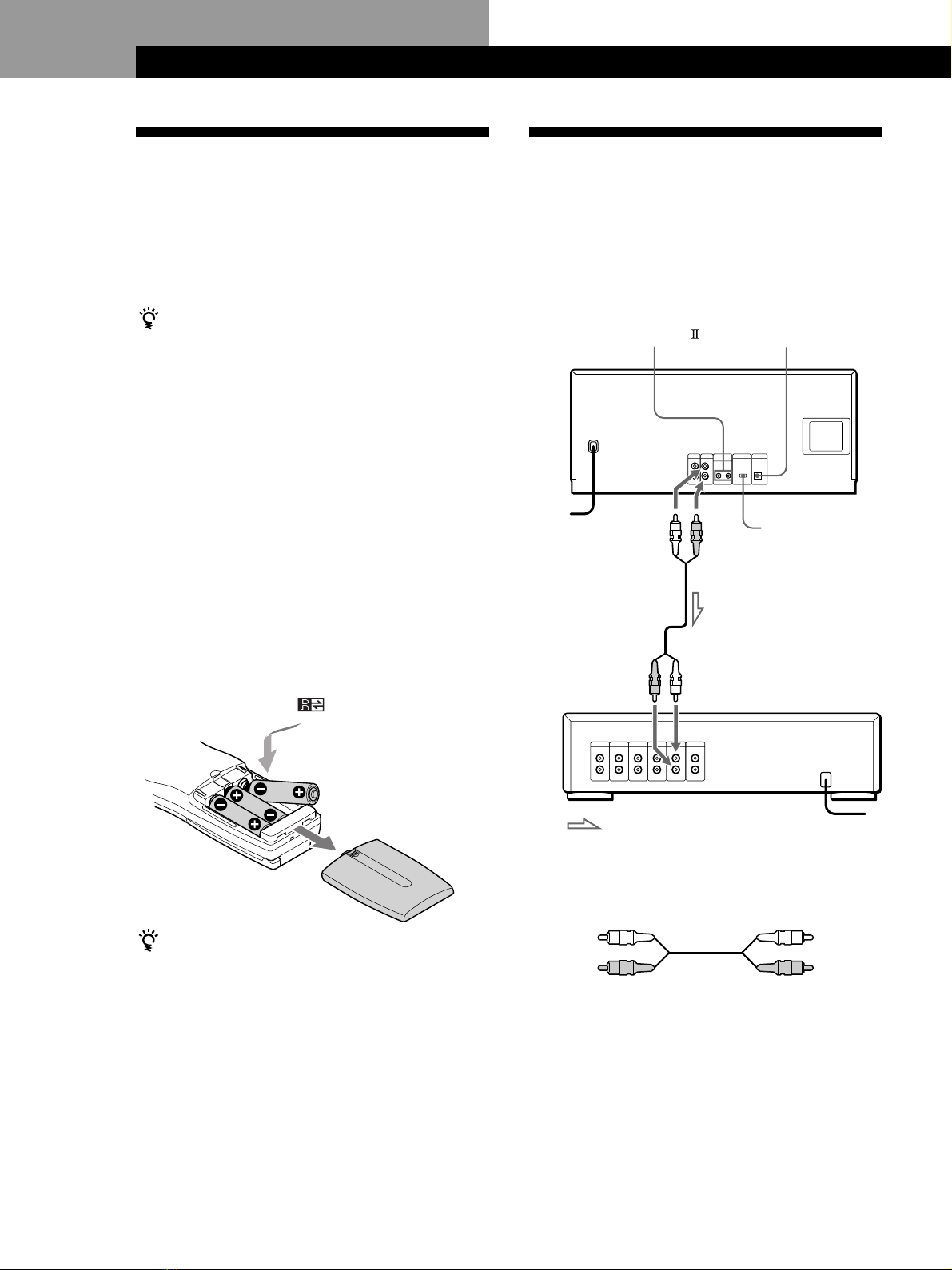 Ⅱ