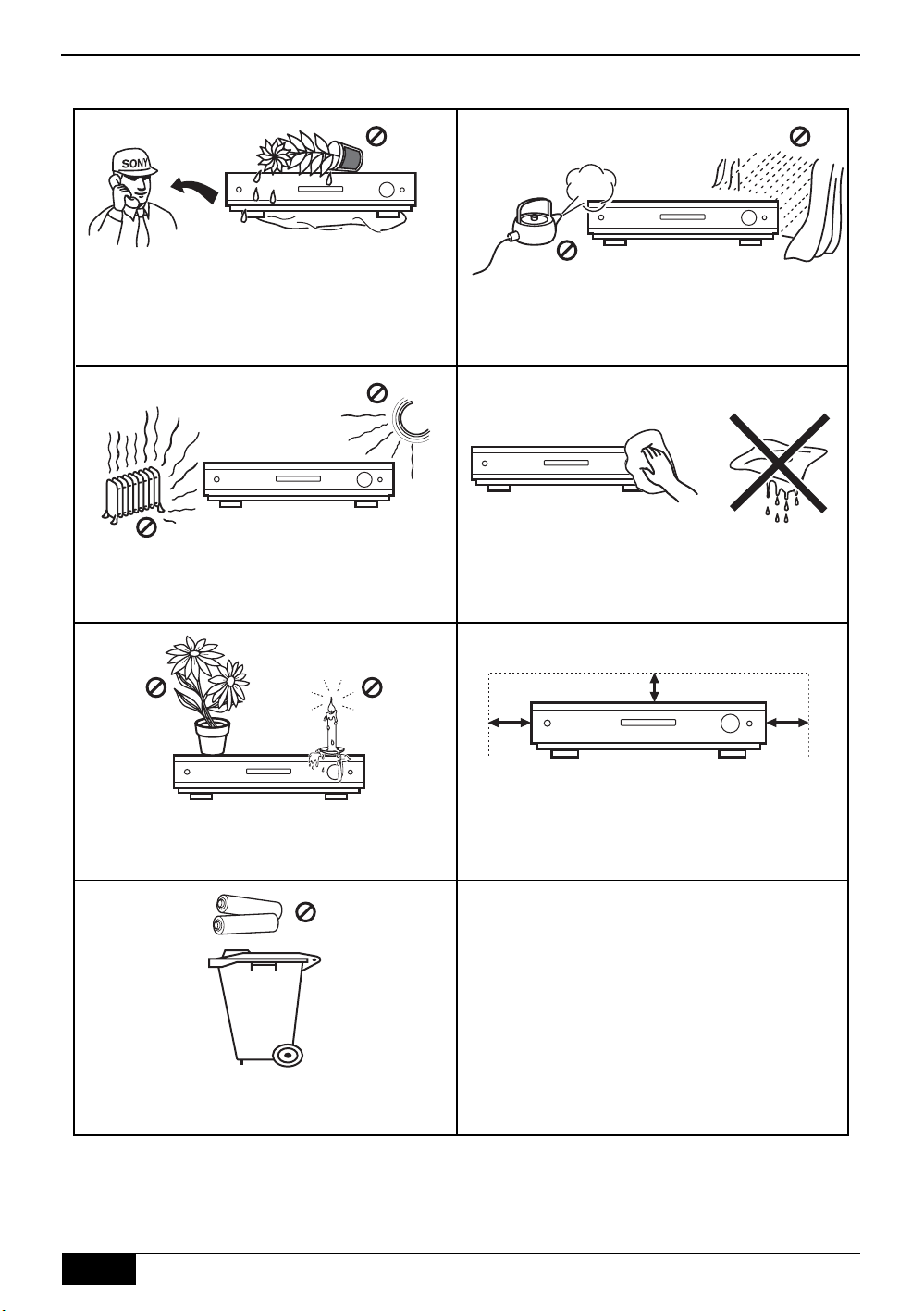 SONY