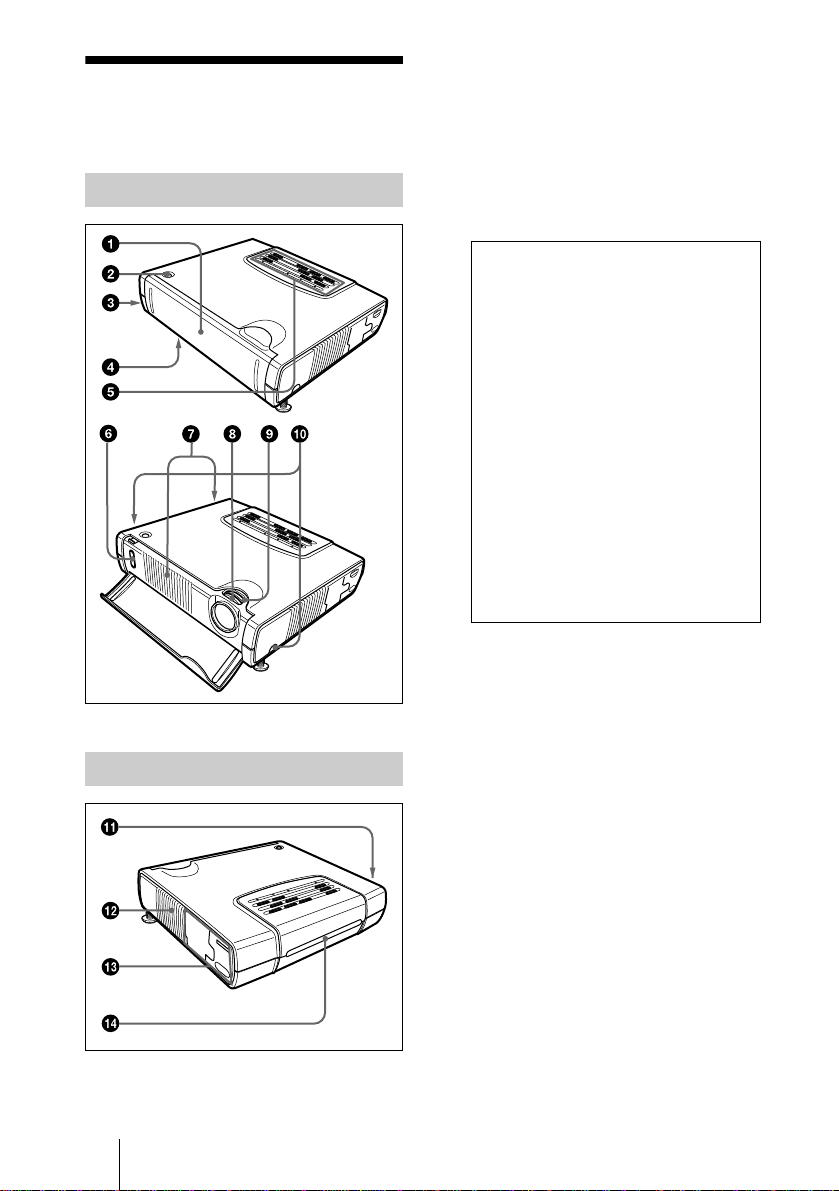 1
2
3
4
5
6
7
8
9
10

11
12
13
14