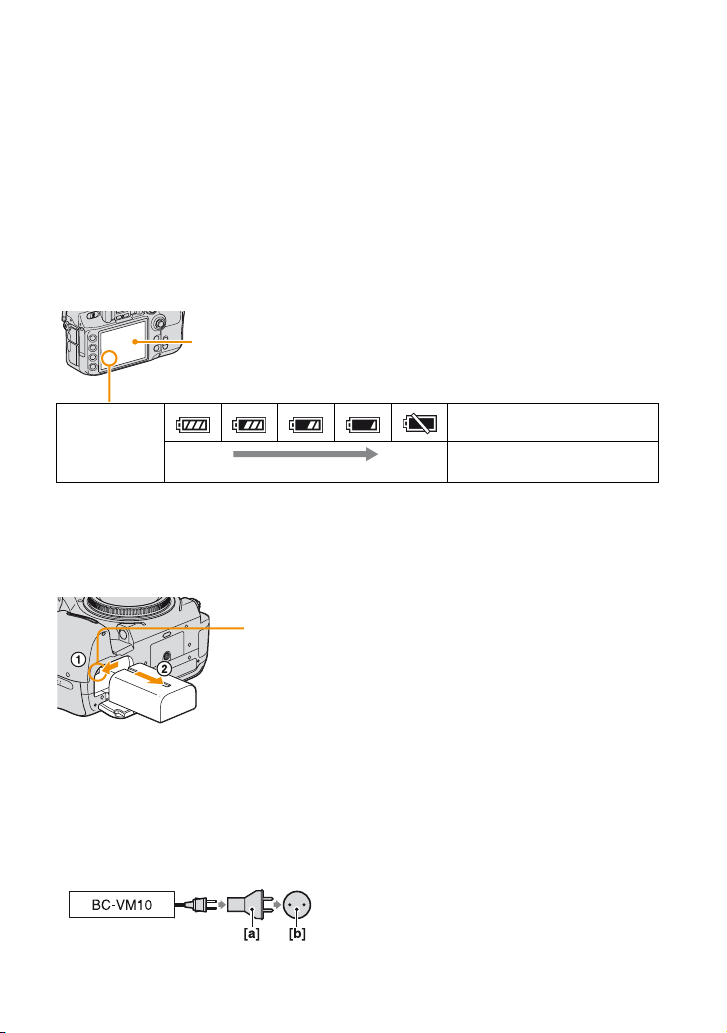 ① ②

BC-VM10

[a]

[b]