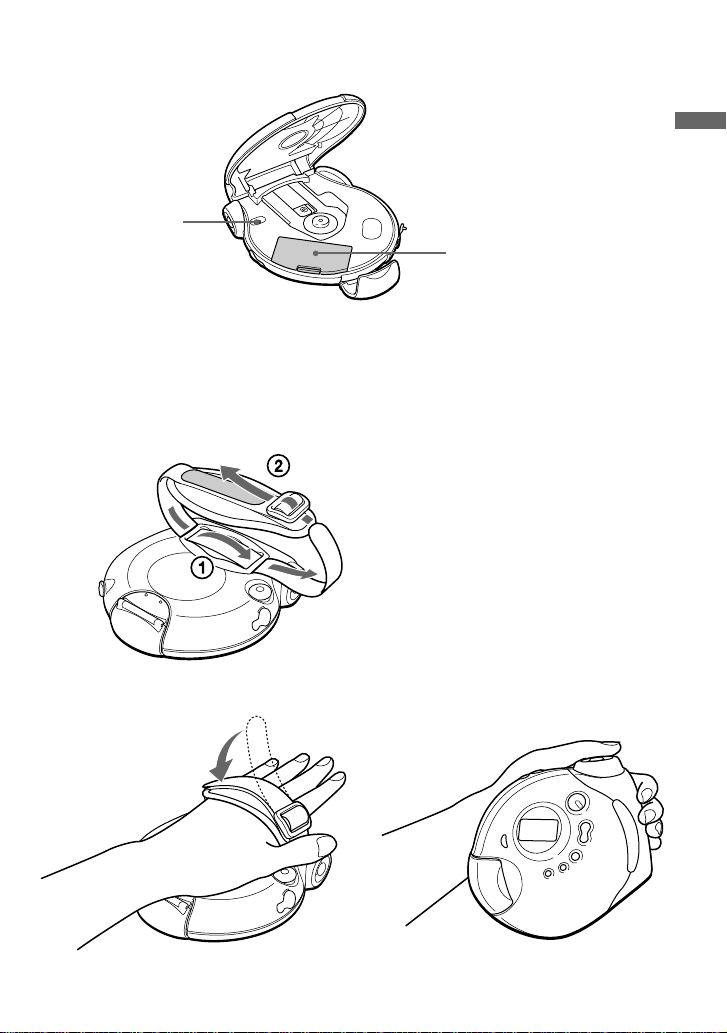 2

1