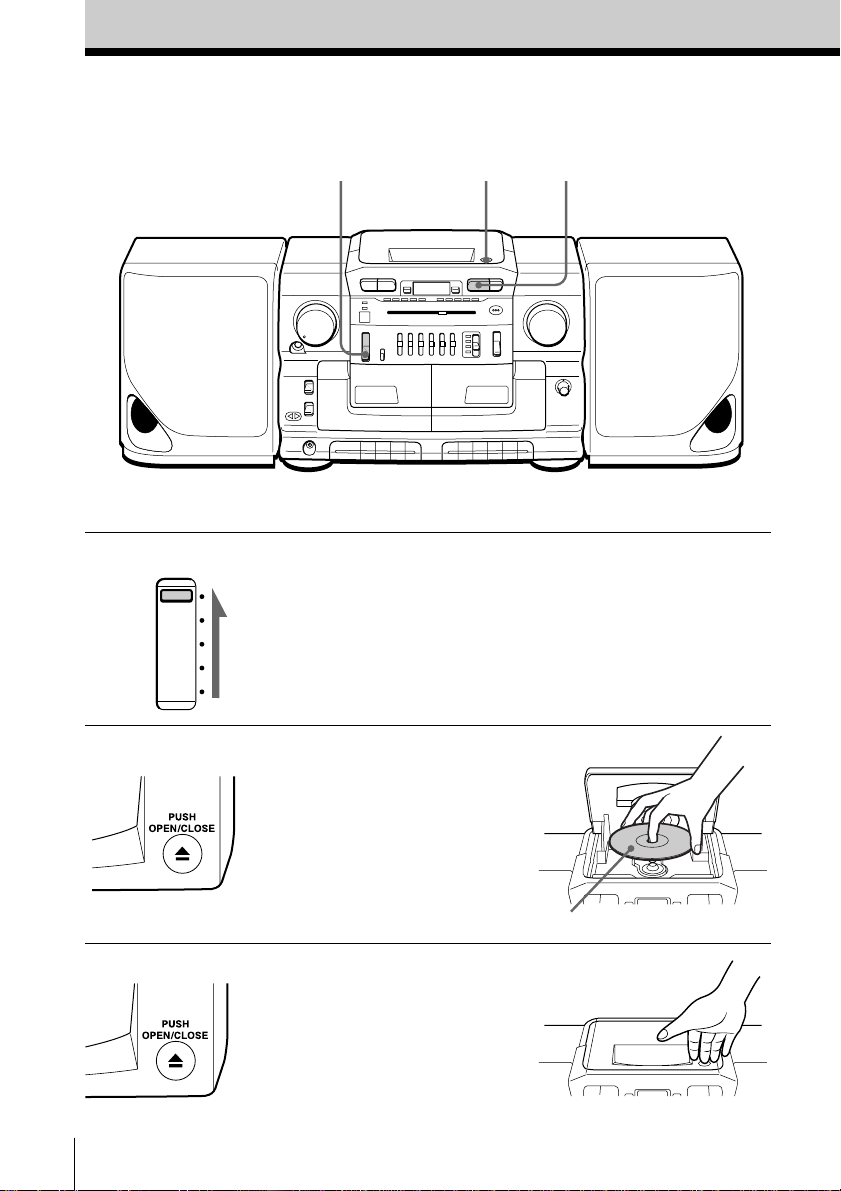 PUSH OPEN/CLOSE

PUSH OPEN/CLOSE