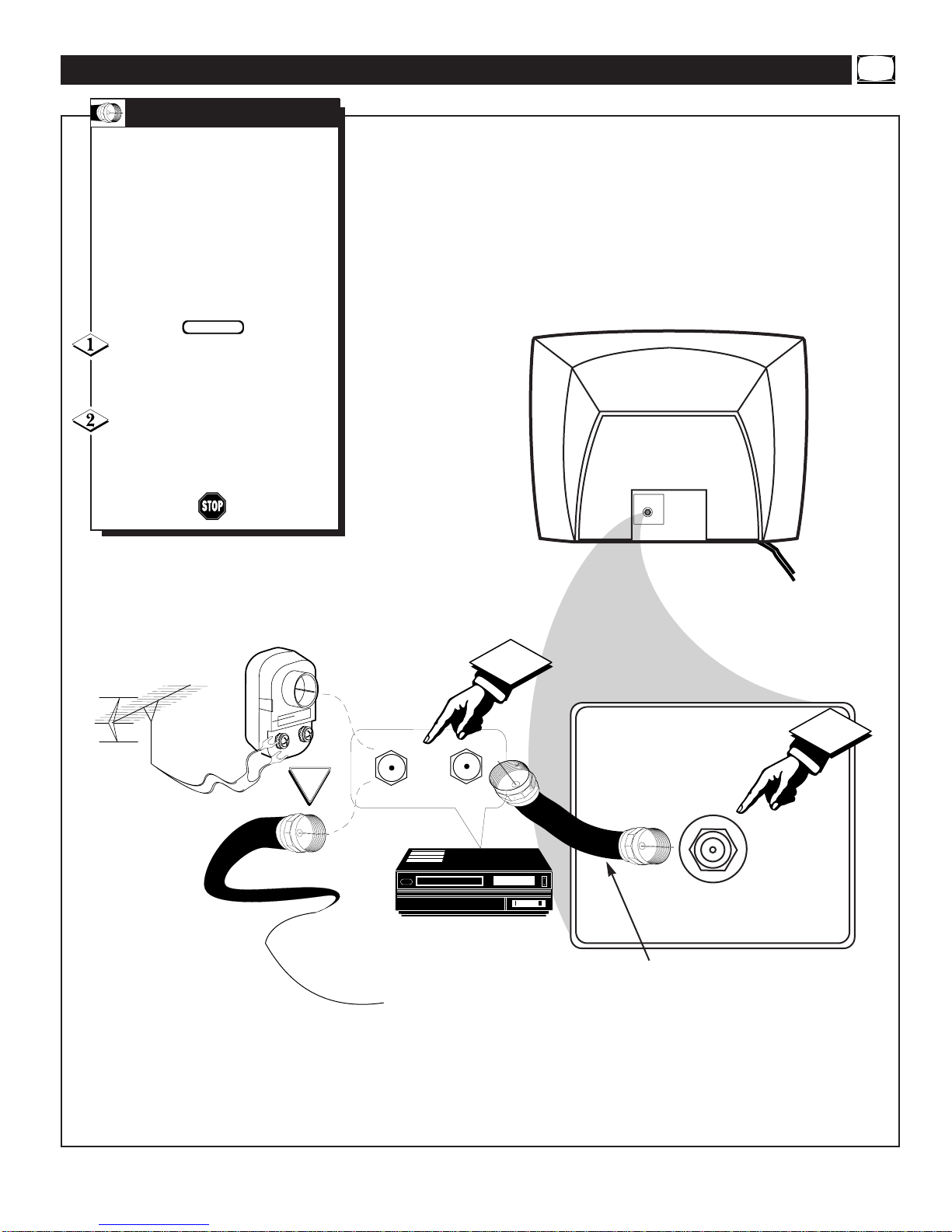 1

2

STOP