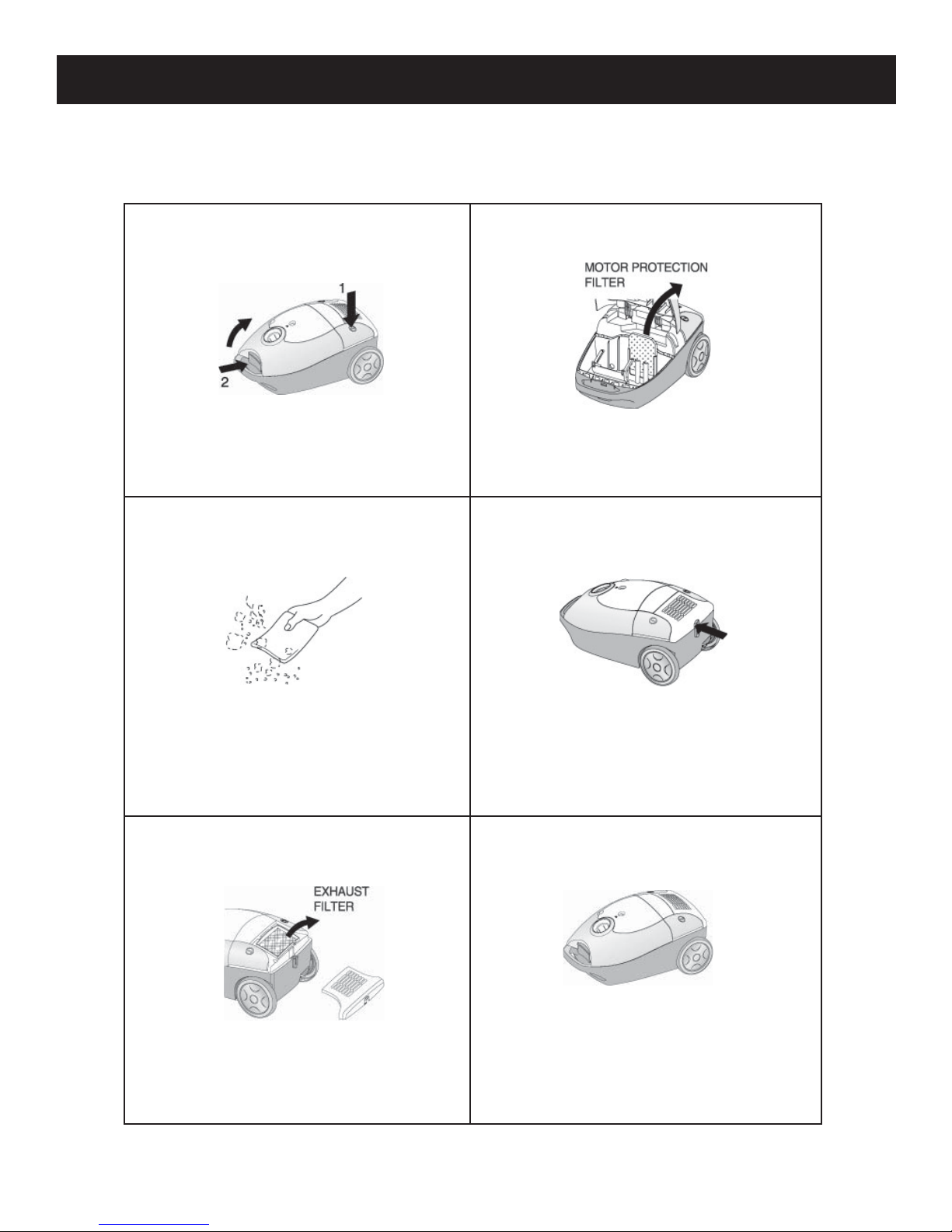 1

2

MOTOR PROTECTION FILTER

EXHAUST FILTER