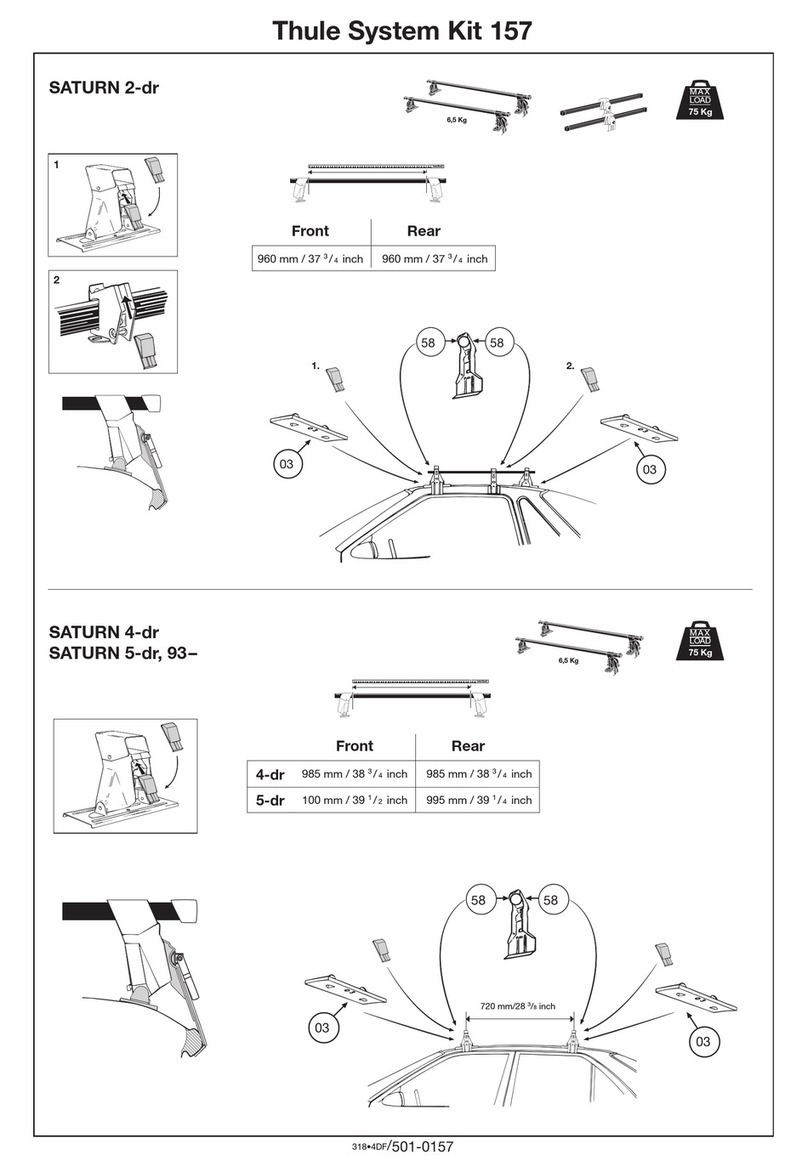 Thule System Kit 157

SATURN 2-dr

6,5 Kg

MAX LOAD 75 Kg

1

2

| Front | Rear |
|---|---|
| 960 mm / 37 $^3/_4$ inch | 960 mm / 37 $^3/_4$ inch |

58

58

1.

2.

03

03

SATURN 4-dr
SATURN 5-dr, 93–

6,5 Kg

MAX LOAD 75 Kg

| | Front | Rear |
|---|---|---|
| 4-dr | 985 mm / 38 $^3/_4$ inch | 985 mm / 38 $^3/_4$ inch |
| 5-dr | 100 mm / 39 $^1/_2$ inch | 995 mm / 39 $^1/_4$ inch |

58

58

720 mm/28 $^3/_8$ inch

03

03

318•4DF/501-0157