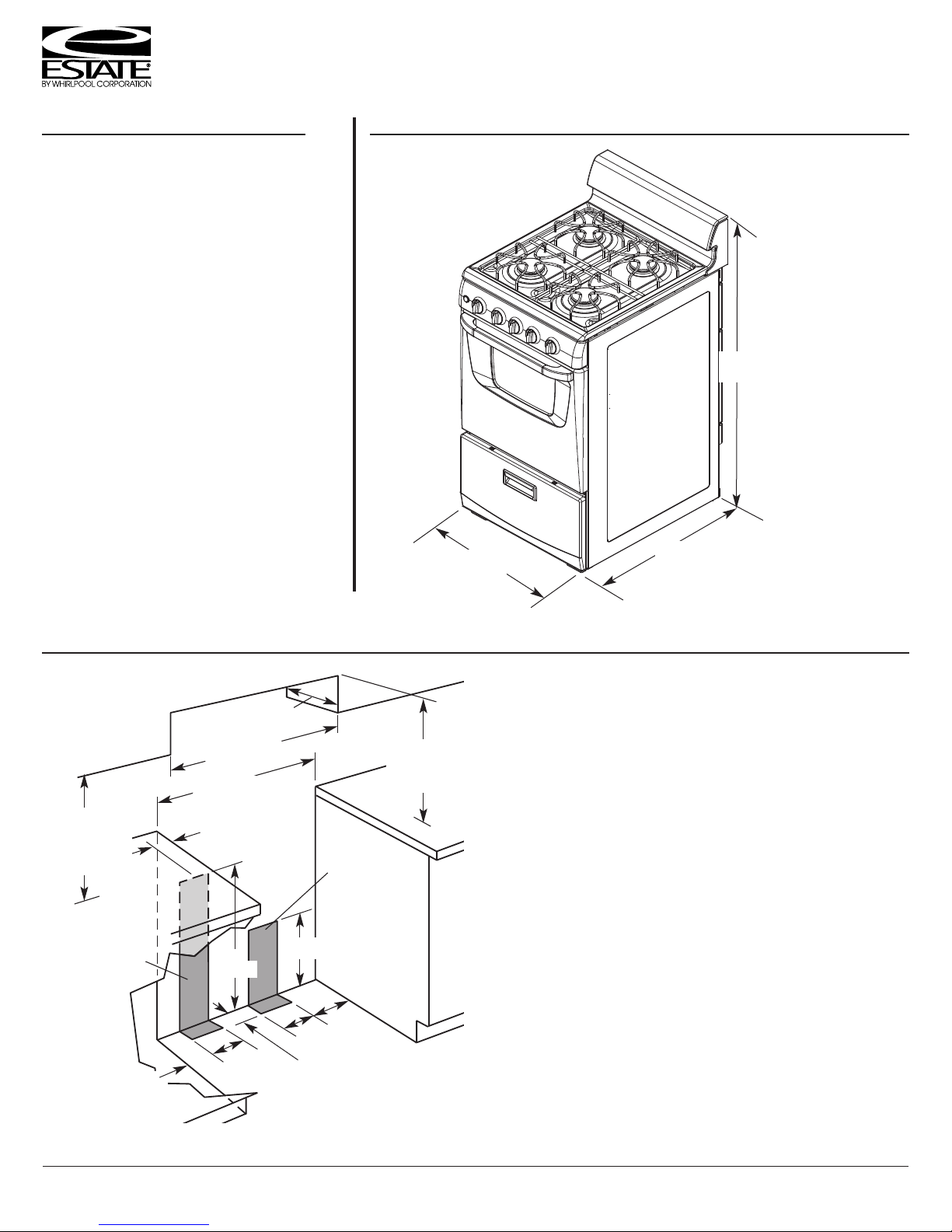 ESTATE®
BY WHIRLPOOL CORPORATION