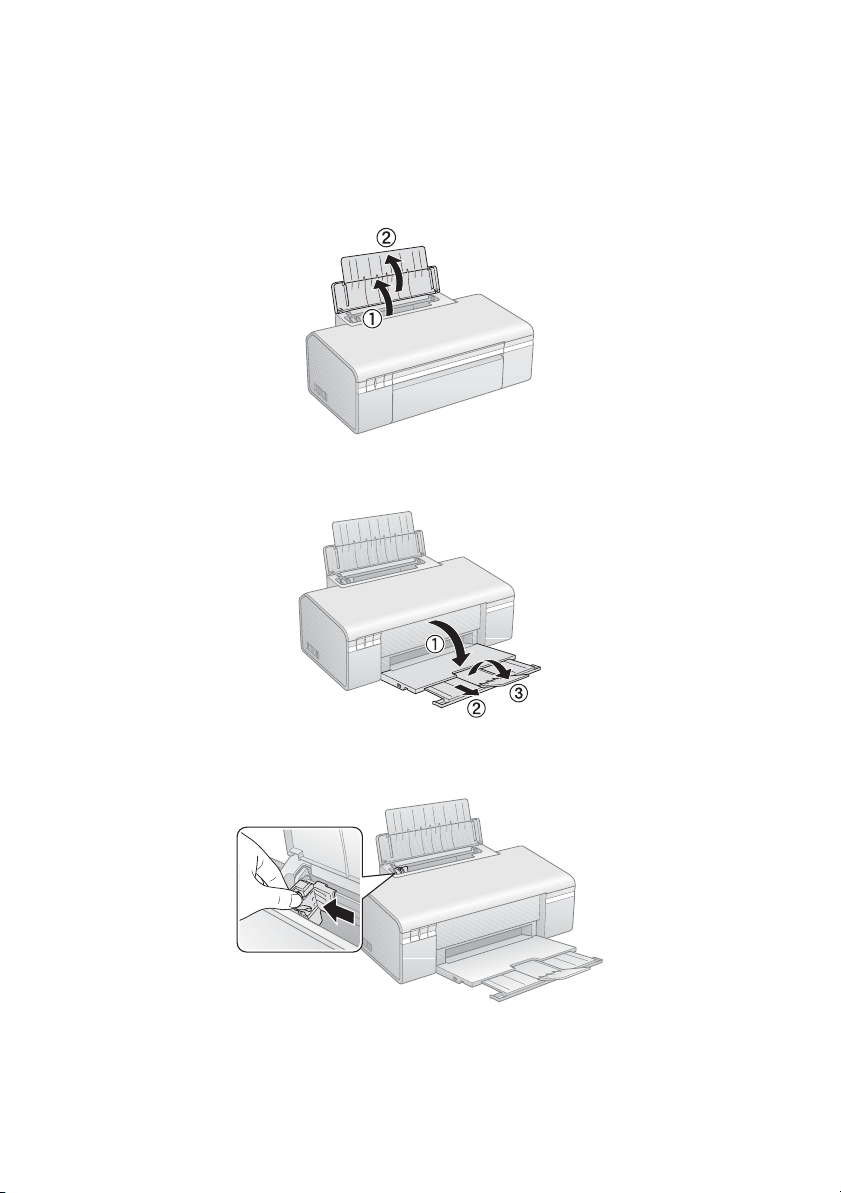 ②
①

①
②
③