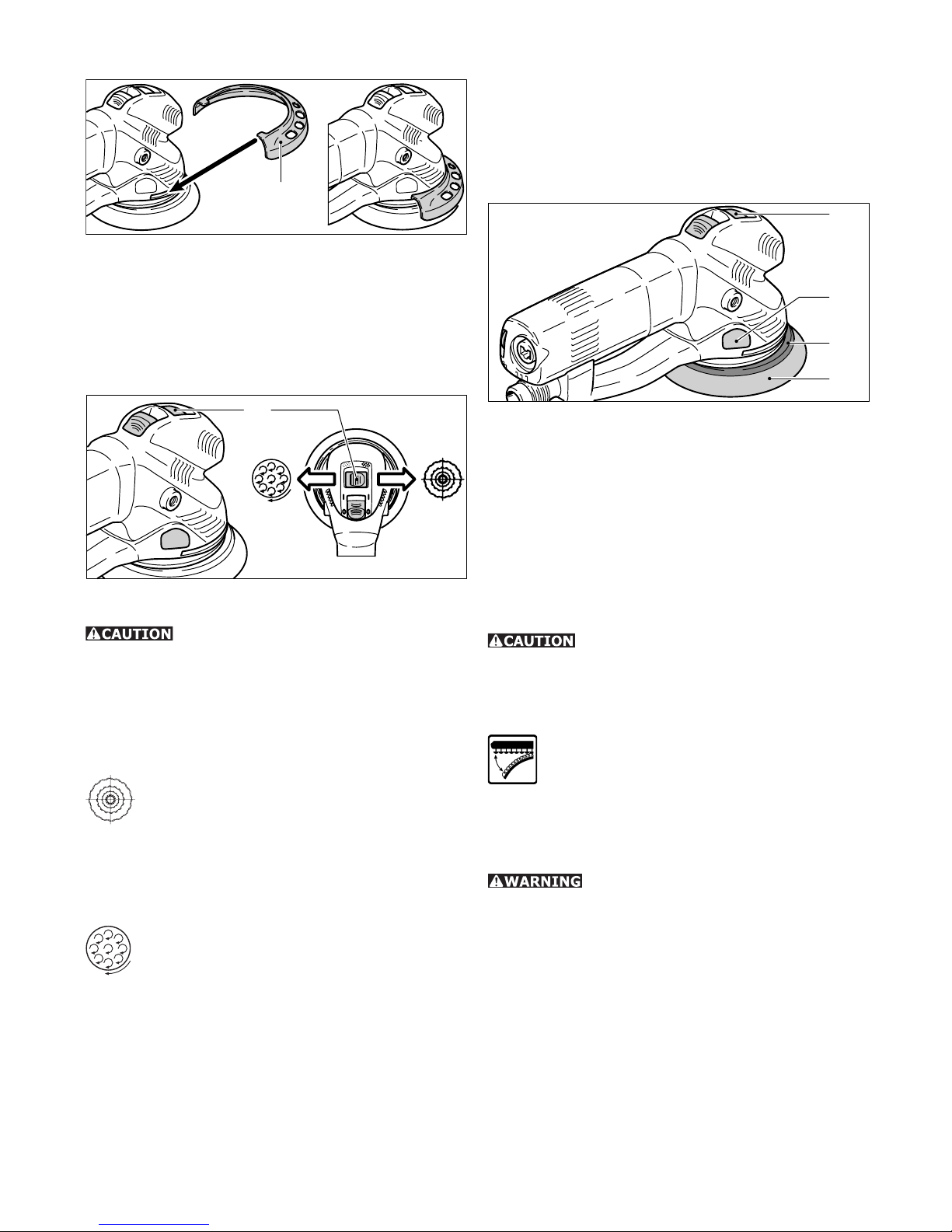 CAUTION

CAUTION

WARNING