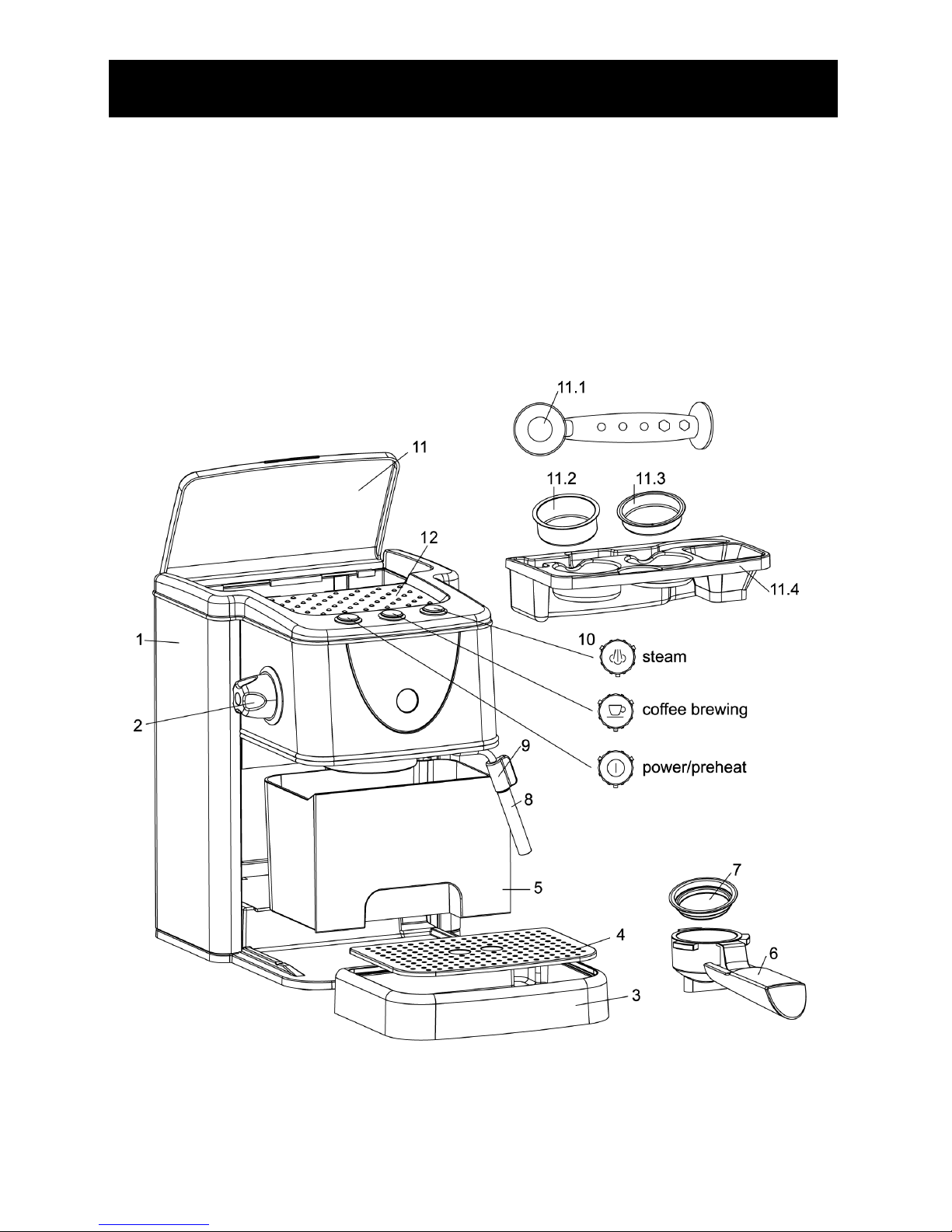 11.1

11

11.2

11.3

12

11.4

1

10

steam

2

coffee brewing

9

power/preheat

8

5

7

4

6

3