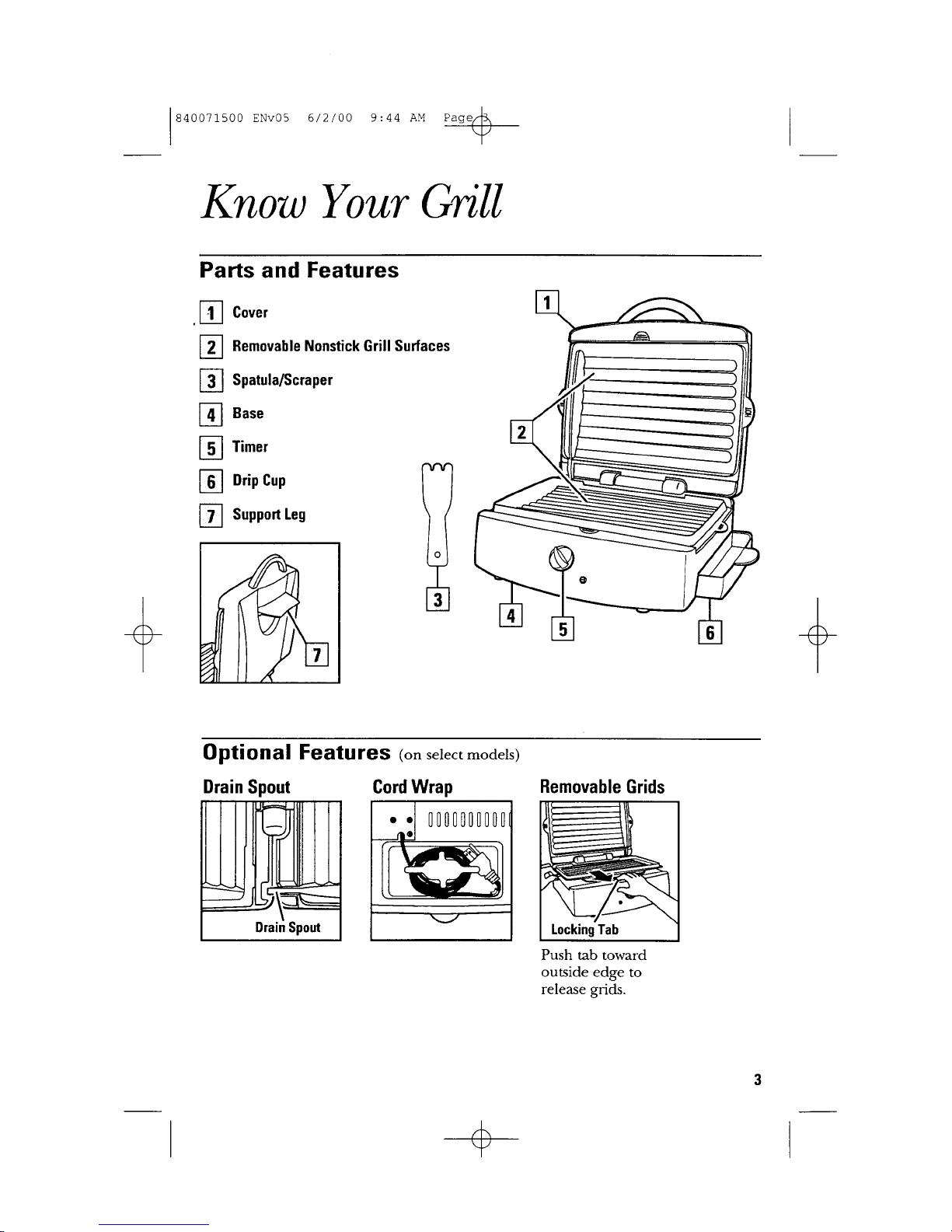 840071500 ENv05 6/2/00 9:44 AM Page 3

Know Your Grill

Parts and Features

1 Cover

2 Removable Nonstick Grill Surfaces

3 Spatula/Scraper

4 Base

5 Timer

6 Drip Cup

7 Support Leg

7

1

2

HOT

3

4

5

6

Optional Features (on select models)

Drain Spout

Drain Spout

Cord Wrap

Removable Grids

Locking Tab

Push tab toward outside edge to release grids.

3