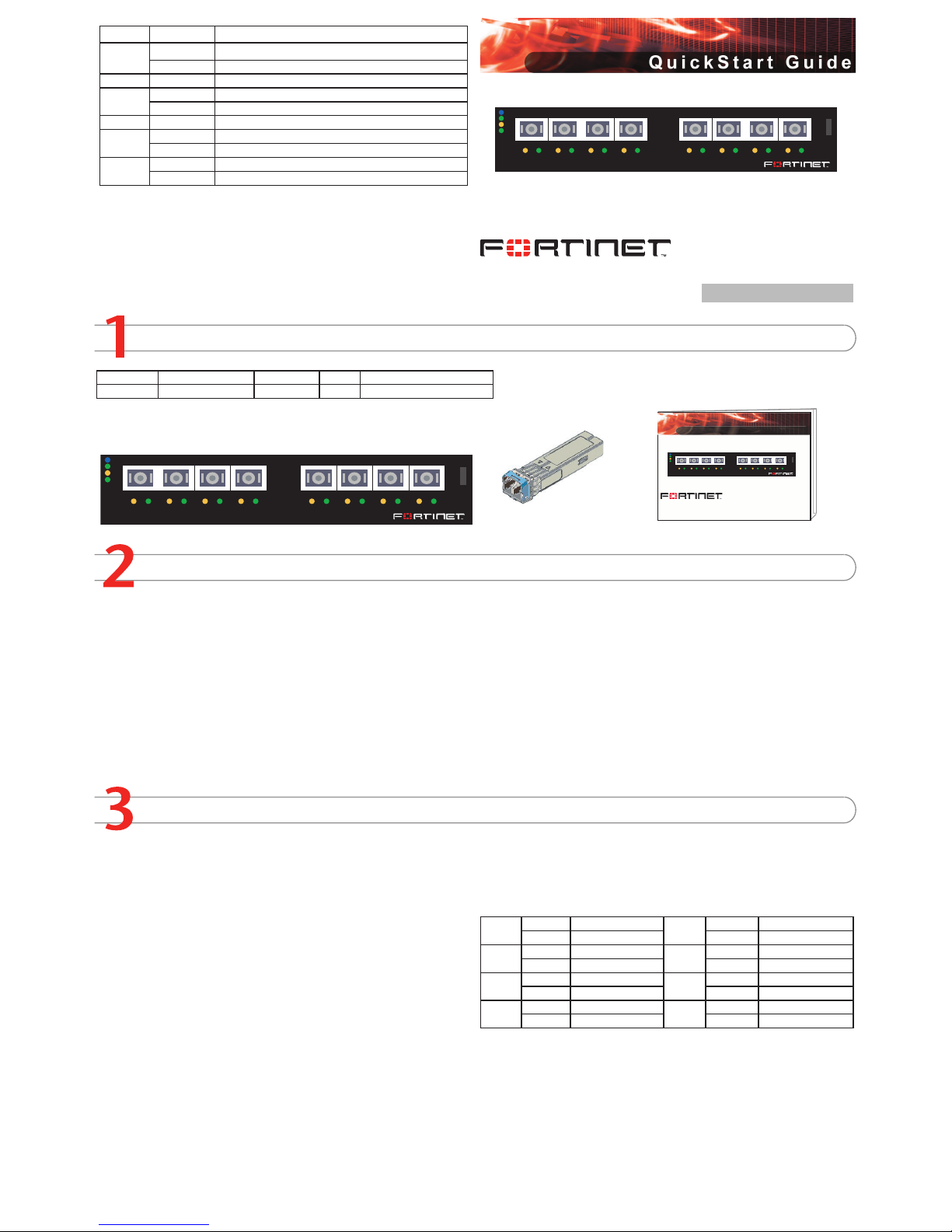 QuickStart Guide

FORTINET

FORTINET

1

FORTINET

FORTINET

FORTINET

2

3