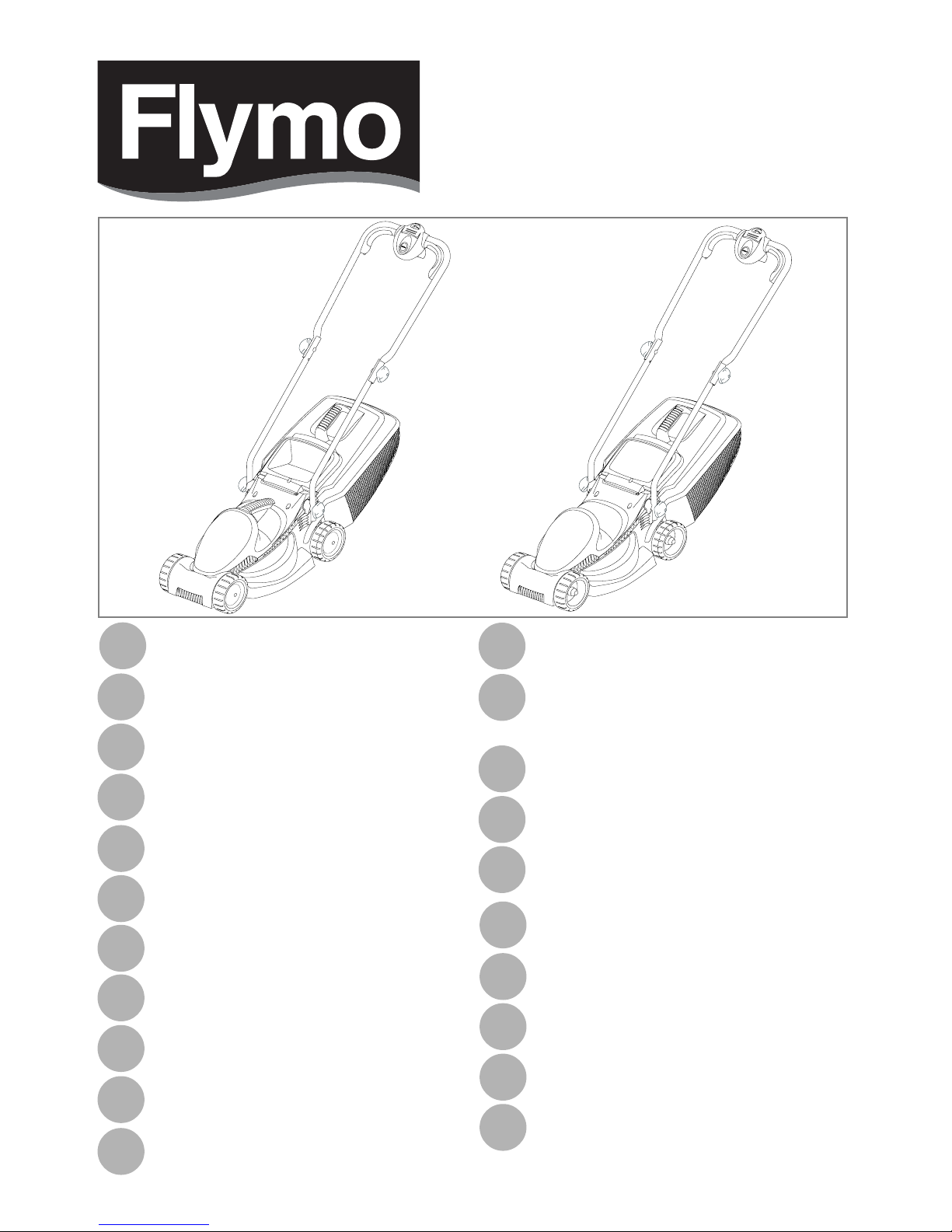 Flymo