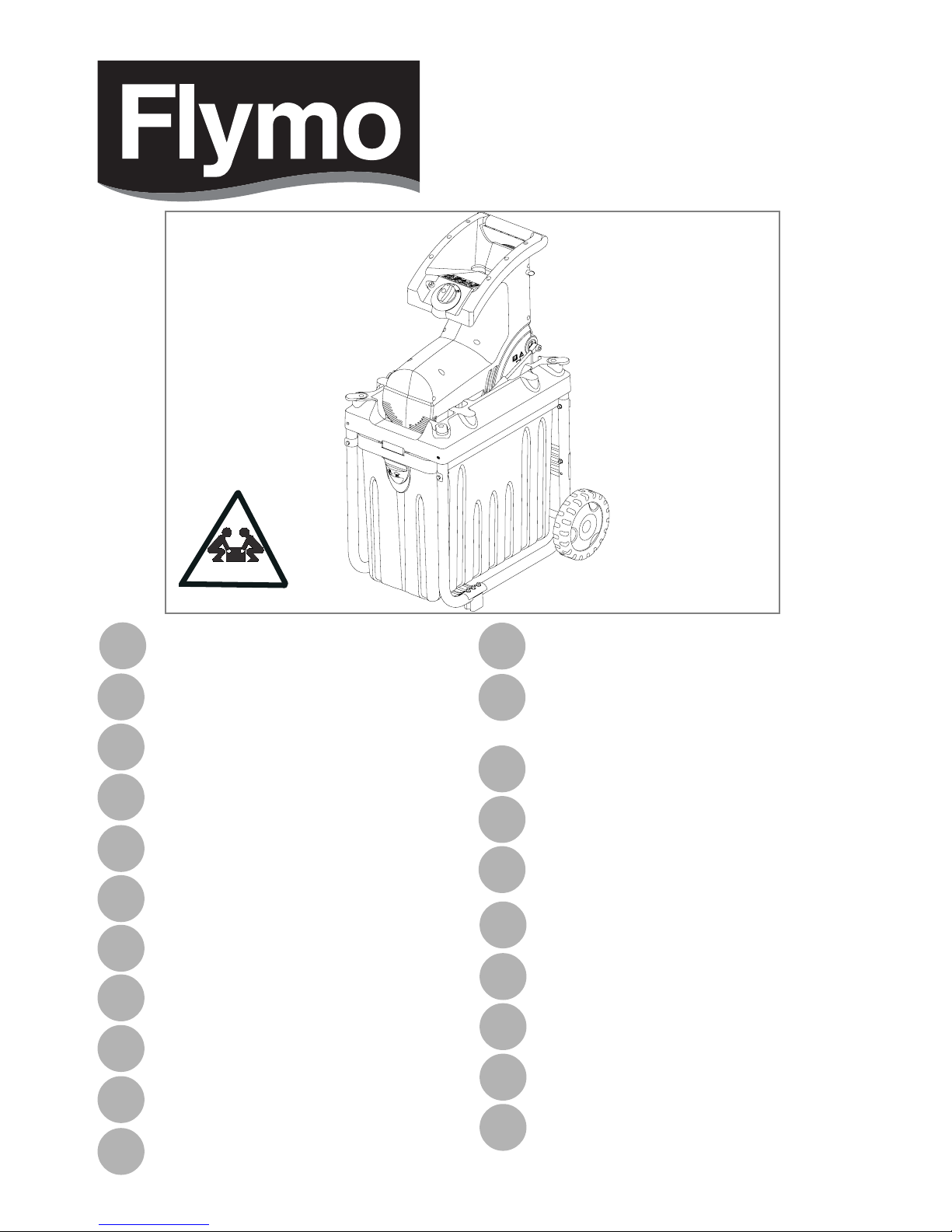 Flymo