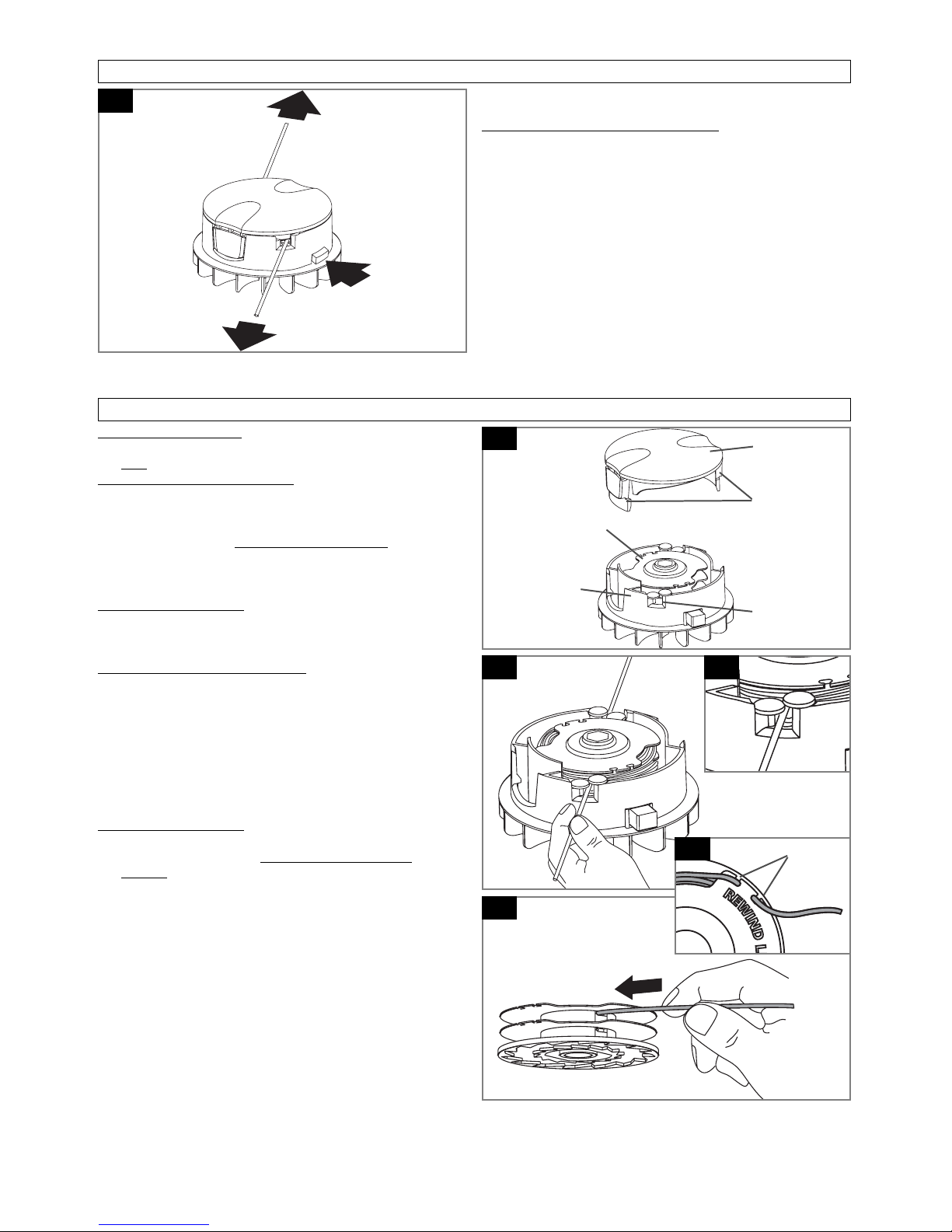 REWIND L