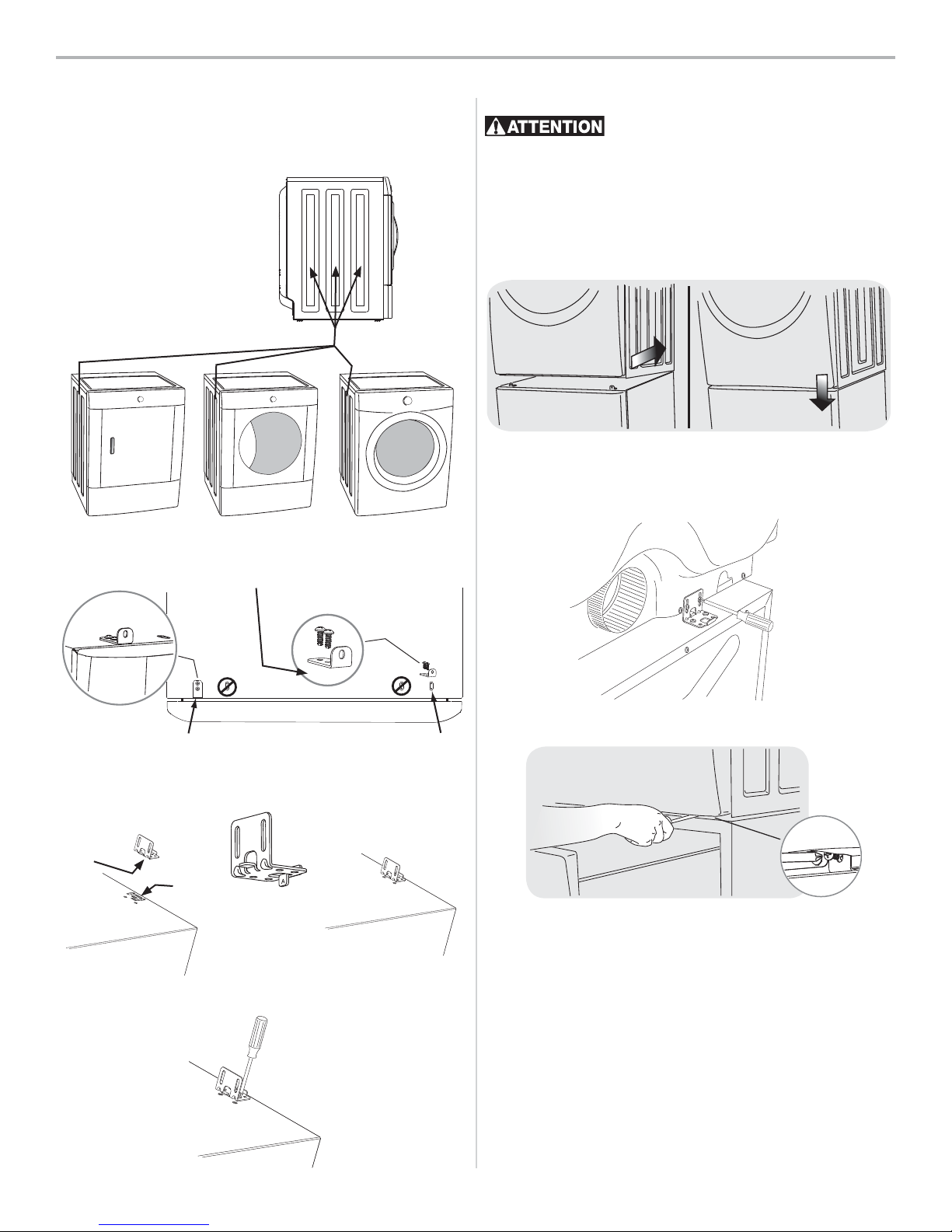 ATTENTION