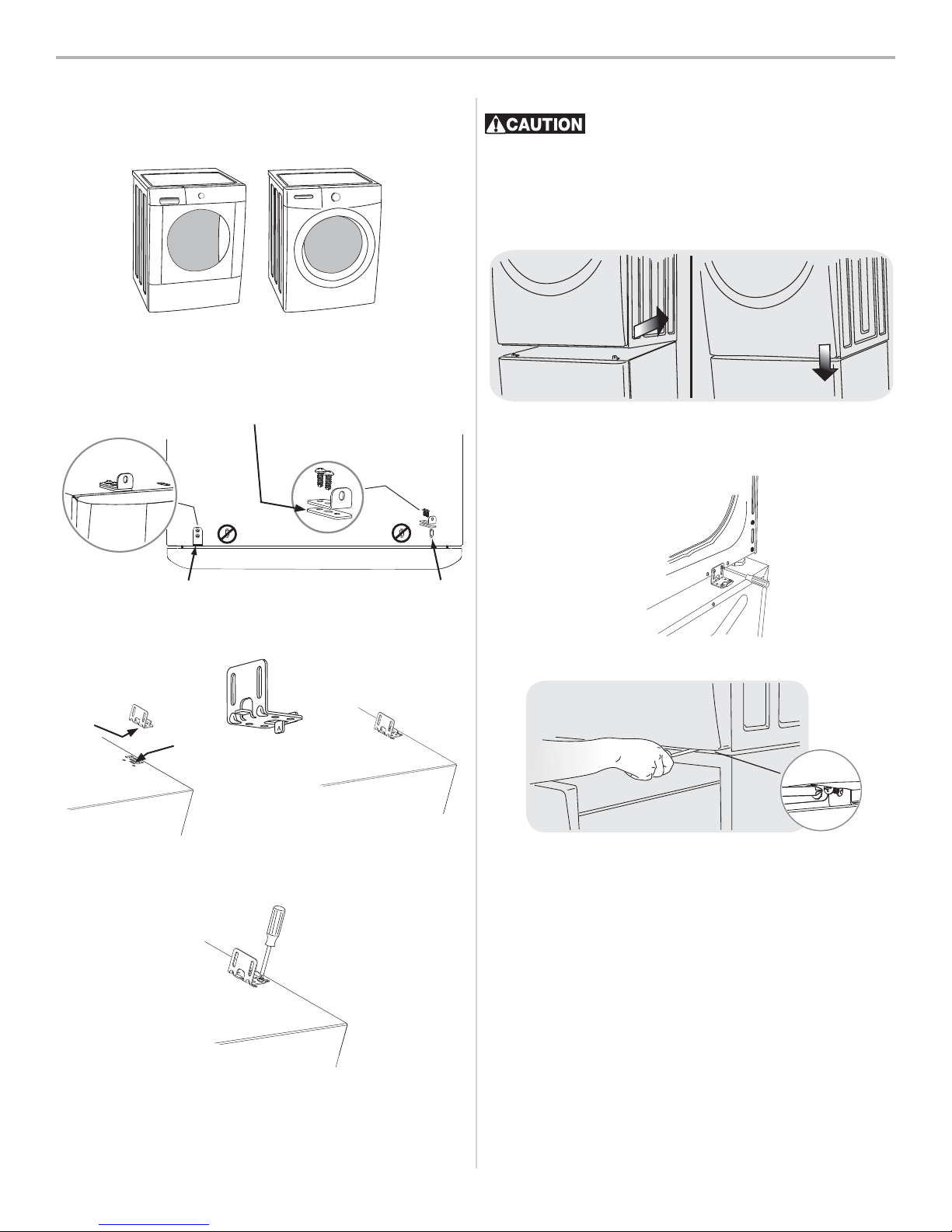 CAUTION