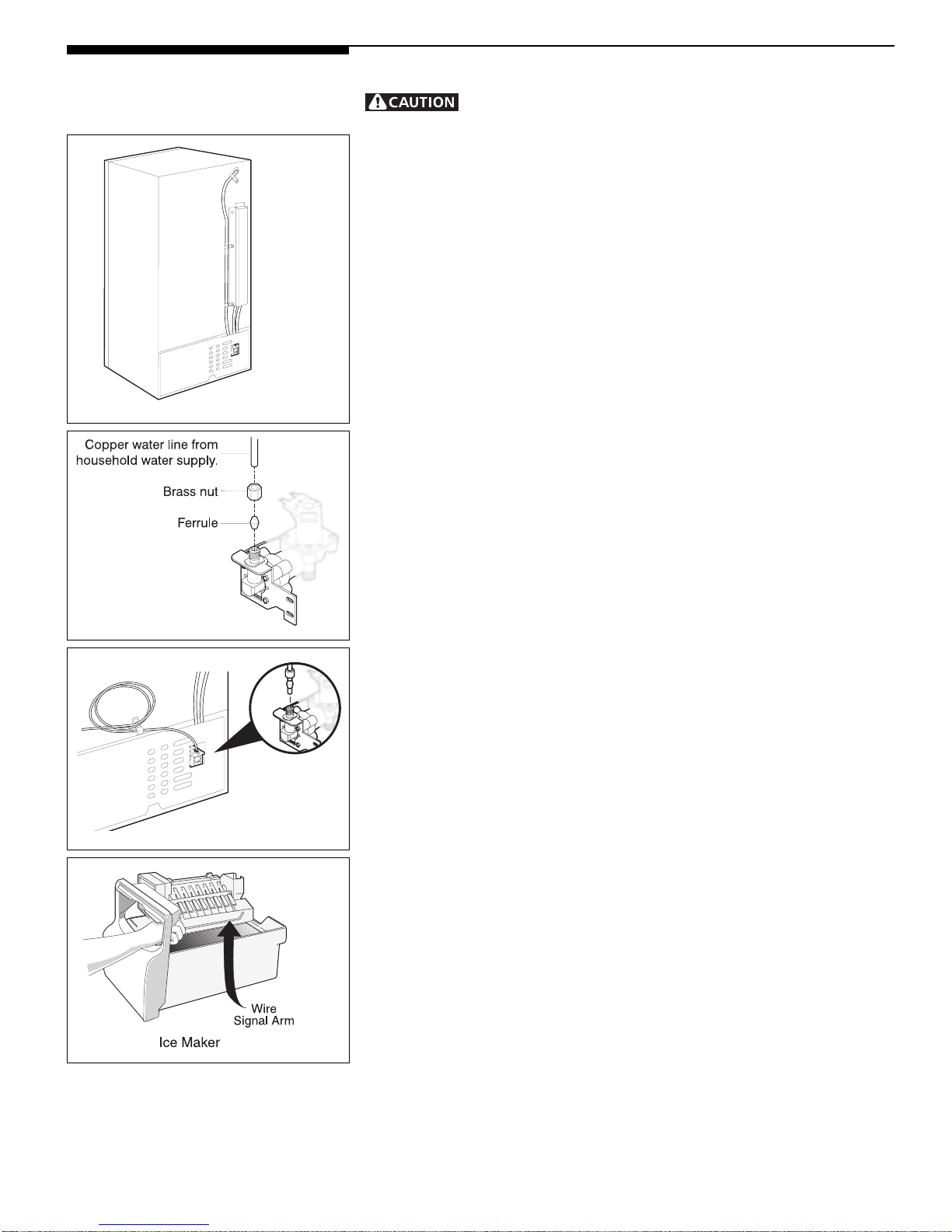 CAUTION

Copper water line from household water supply.

Brass nut

Ferrule

Wire Signal Arm

Ice Maker