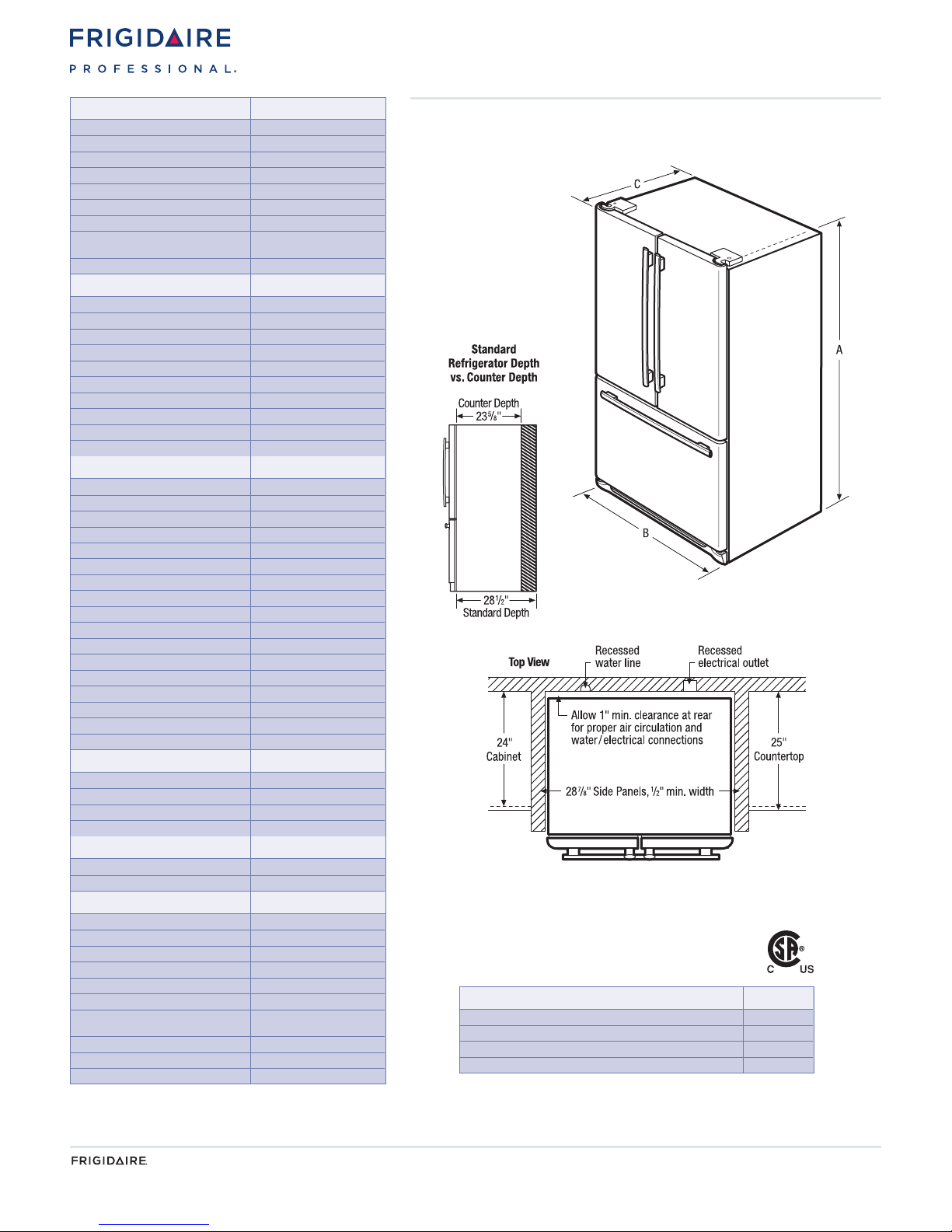 FRIGIDAIRE
PROFESSIONAL.

C

A

B

Standard Refrigerator Depth vs. Counter Depth

Counter Depth
$23\frac{5}{8}$"

$28\frac{1}{2}$"
Standard Depth

Top View

Recessed water line

Recessed electrical outlet

Allow 1" min. clearance at rear for proper air circulation and water/electrical connections

24" Cabinet

25" Countertop

$28\frac{7}{8}$" Side Panels, $\frac{1}{2}$" min. width

C US

FRIGIDAIRE.