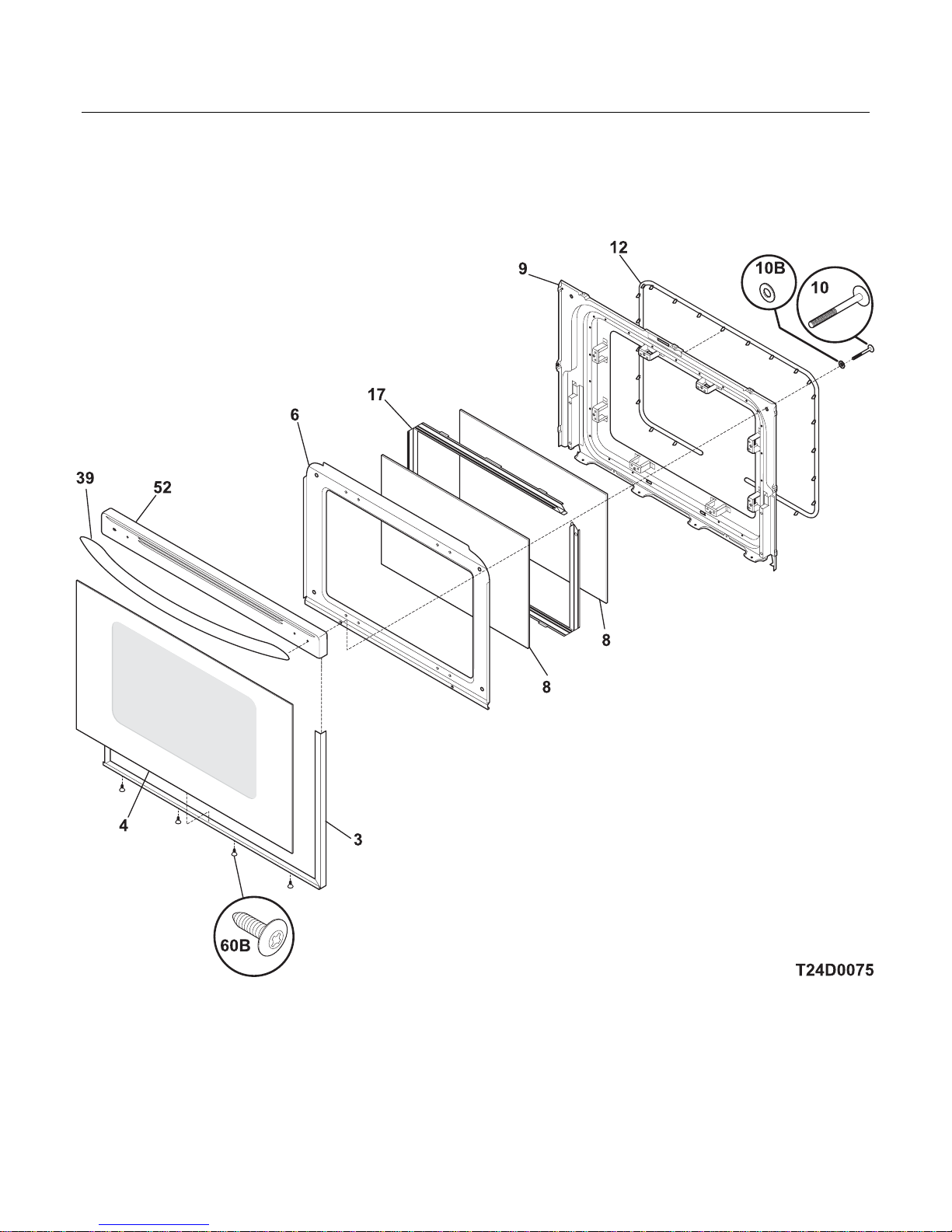 12
9
10B
10
17
6
39
52
8
8
4
3
60B
T24D0075