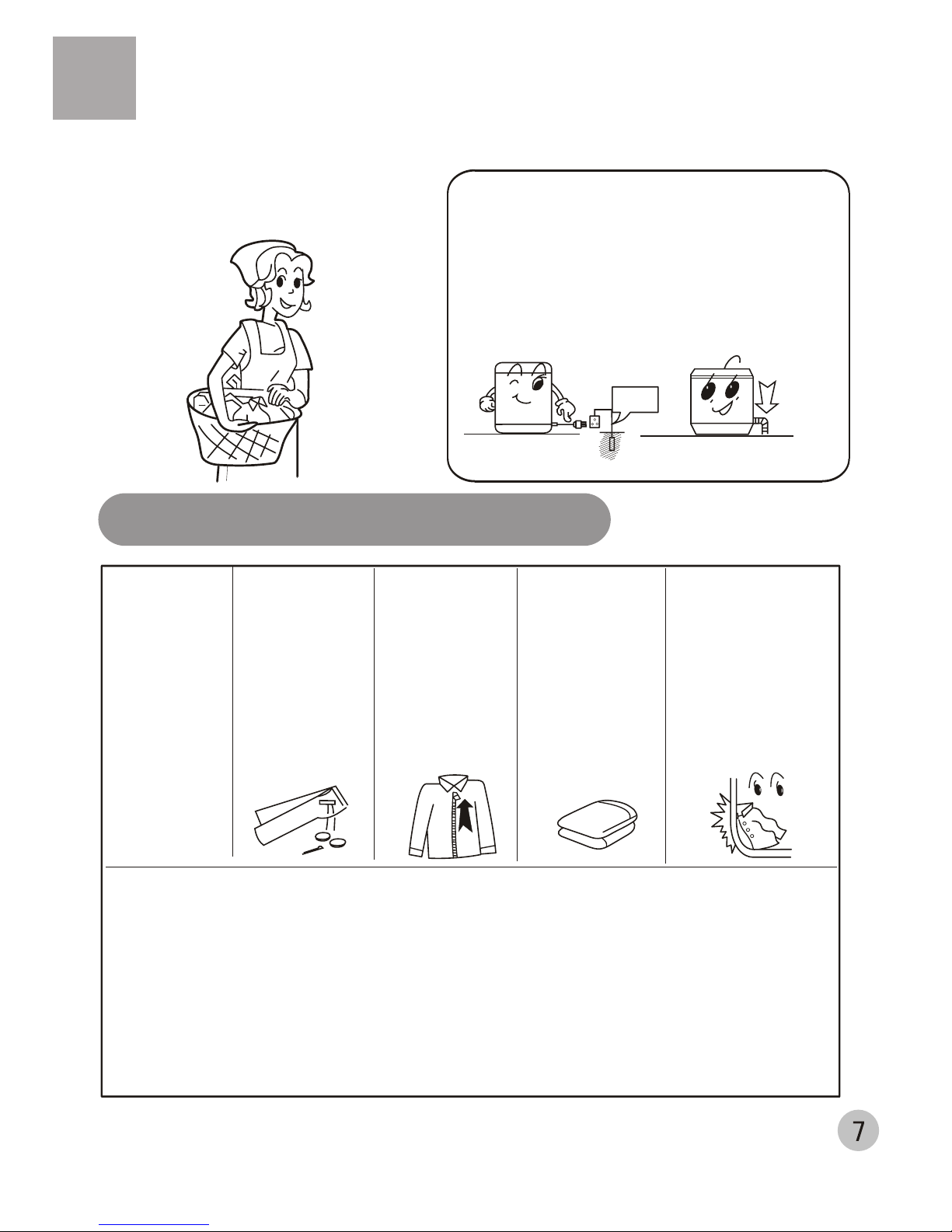 7