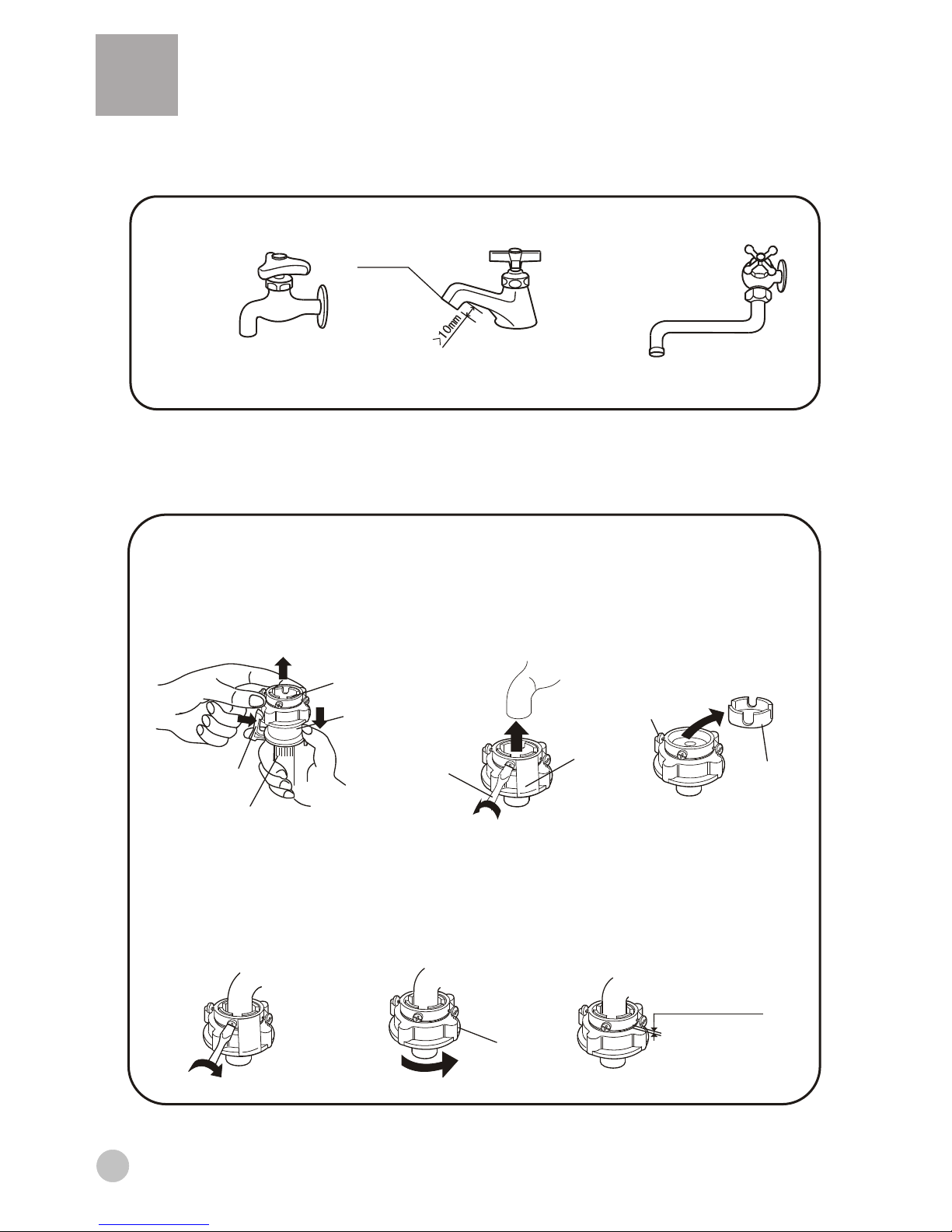 >10mm