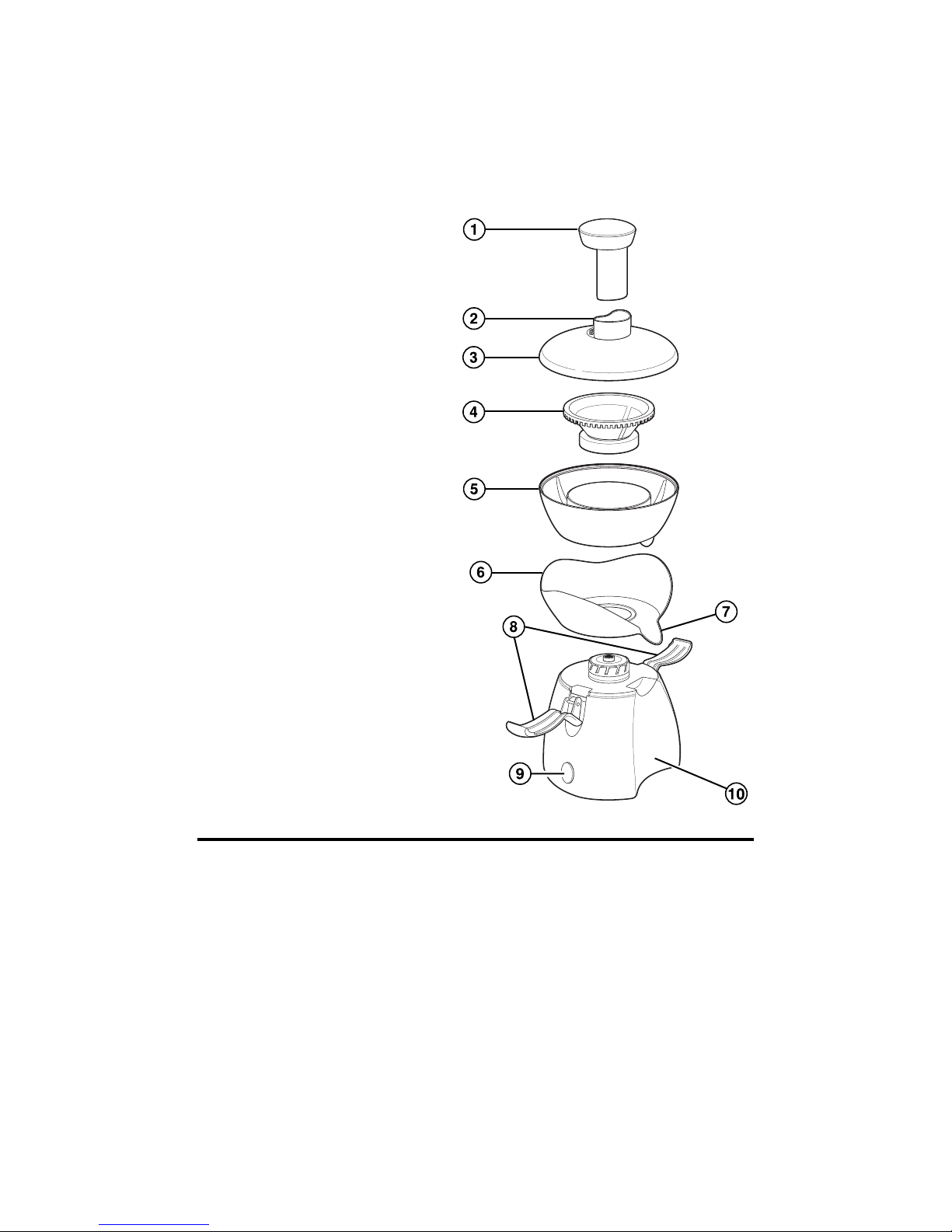 1
2
3
4
5
6
7
8
9
10