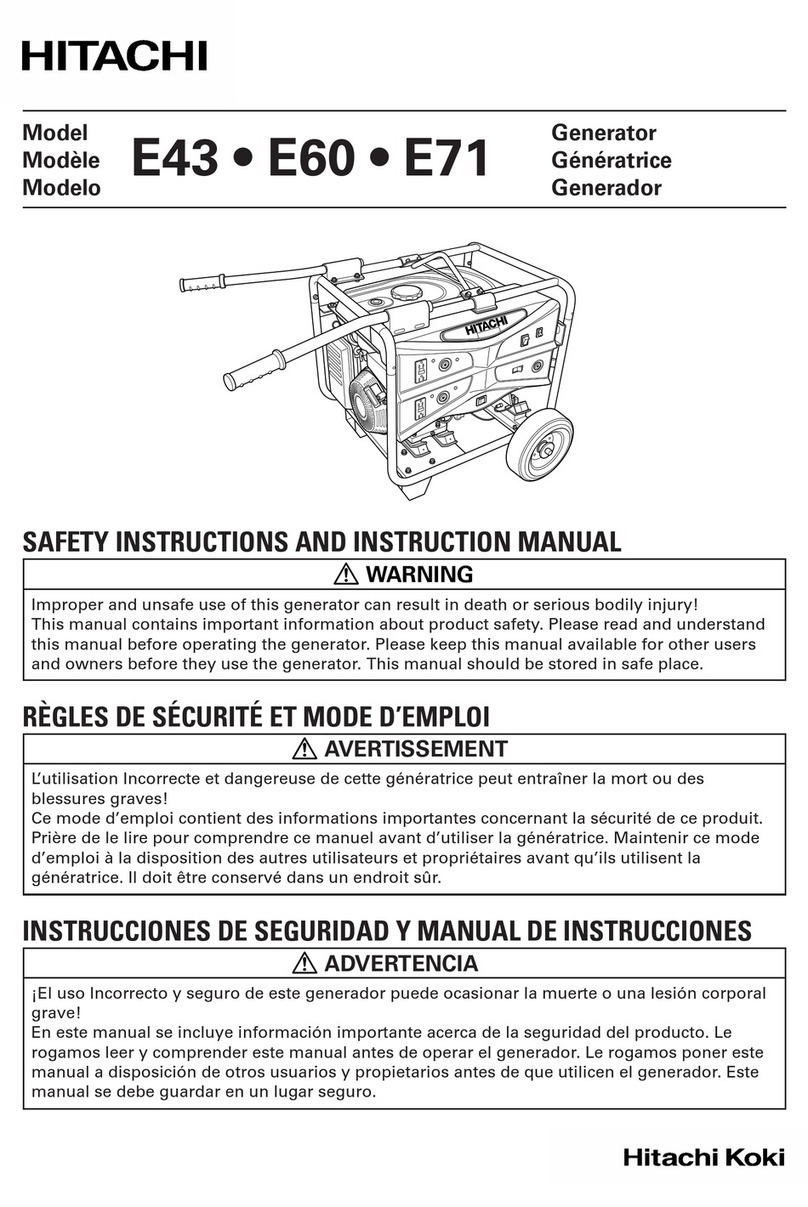 HITACHI

Model
Modèle
Modelo

E43 • E60 • E71

Generator
Génératrice
Generador

HITACHI

SAFETY INSTRUCTIONS AND INSTRUCTION MANUAL

⚠ WARNING

Improper and unsafe use of this generator can result in death or serious bodily injury!
This manual contains important information about product safety. Please read and understand this manual before operating the generator. Please keep this manual available for other users and owners before they use the generator. This manual should be stored in safe place.

RÈGLES DE SÉCURITÉ ET MODE D'EMPLOI

⚠ AVERTISSEMENT

L'utilisation Incorrecte et dangereuse de cette génératrice peut entraîner la mort ou des blessures graves!
Ce mode d'emploi contient des informations importantes concernant la sécurité de ce produit. Prière de le lire pour comprendre ce manuel avant d'utiliser la génératrice. Maintenir ce mode d'emploi à la disposition des autres utilisateurs et propriétaires avant qu'ils utilisent la génératrice. Il doit être conservé dans un endroit sûr.

INSTRUCCIONES DE SEGURIDAD Y MANUAL DE INSTRUCCIONES

⚠ ADVERTENCIA

¡El uso Incorrecto y seguro de este generador puede ocasionar la muerte o una lesión corporal grave!
En este manual se incluye información importante acerca de la seguridad del producto. Le rogamos leer y comprender este manual antes de operar el generador. Le rogamos poner este manual a disposición de otros usuarios y propietarios antes de que utilicen el generador. Este manual se debe guardar en un lugar seguro.

Hitachi Koki