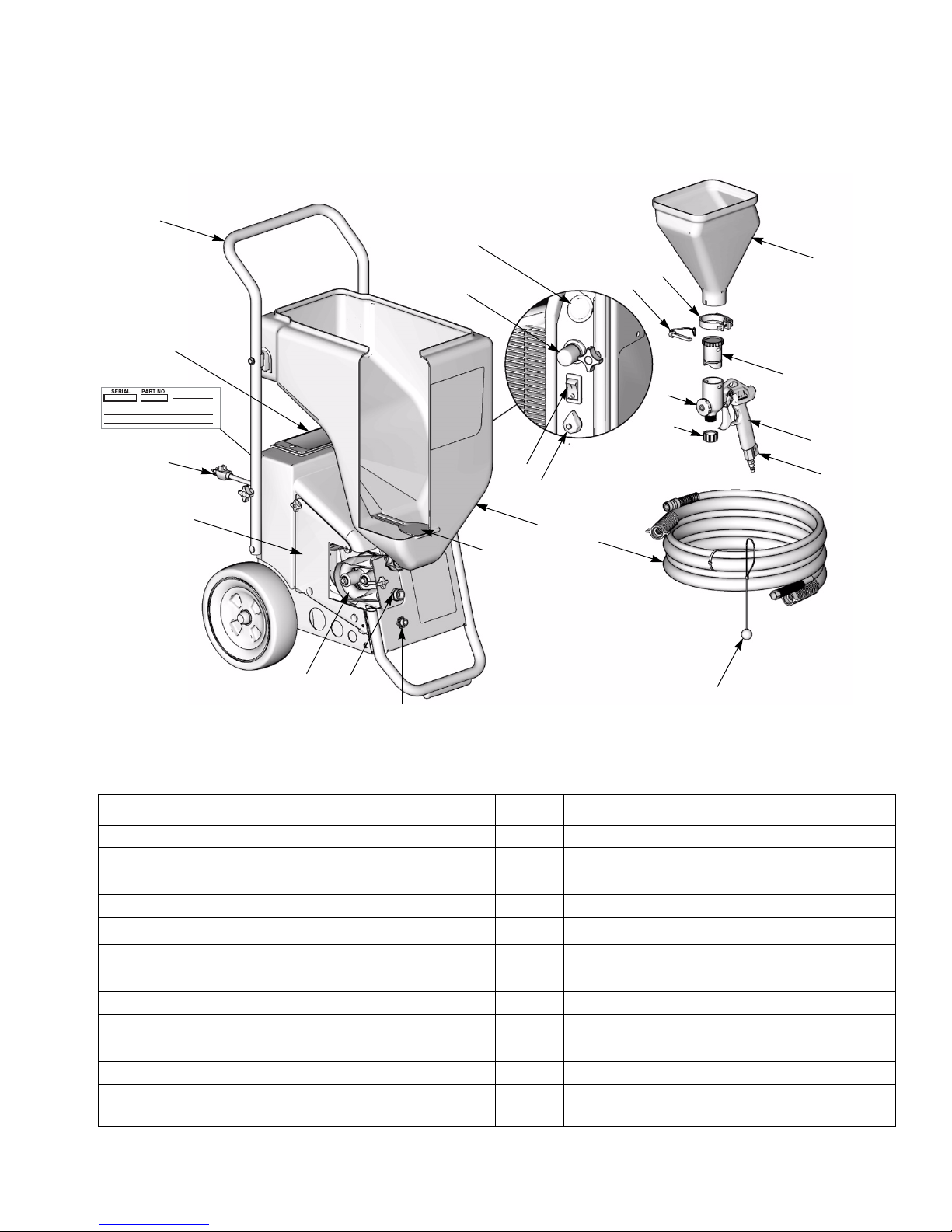 SERIAL PART NO.