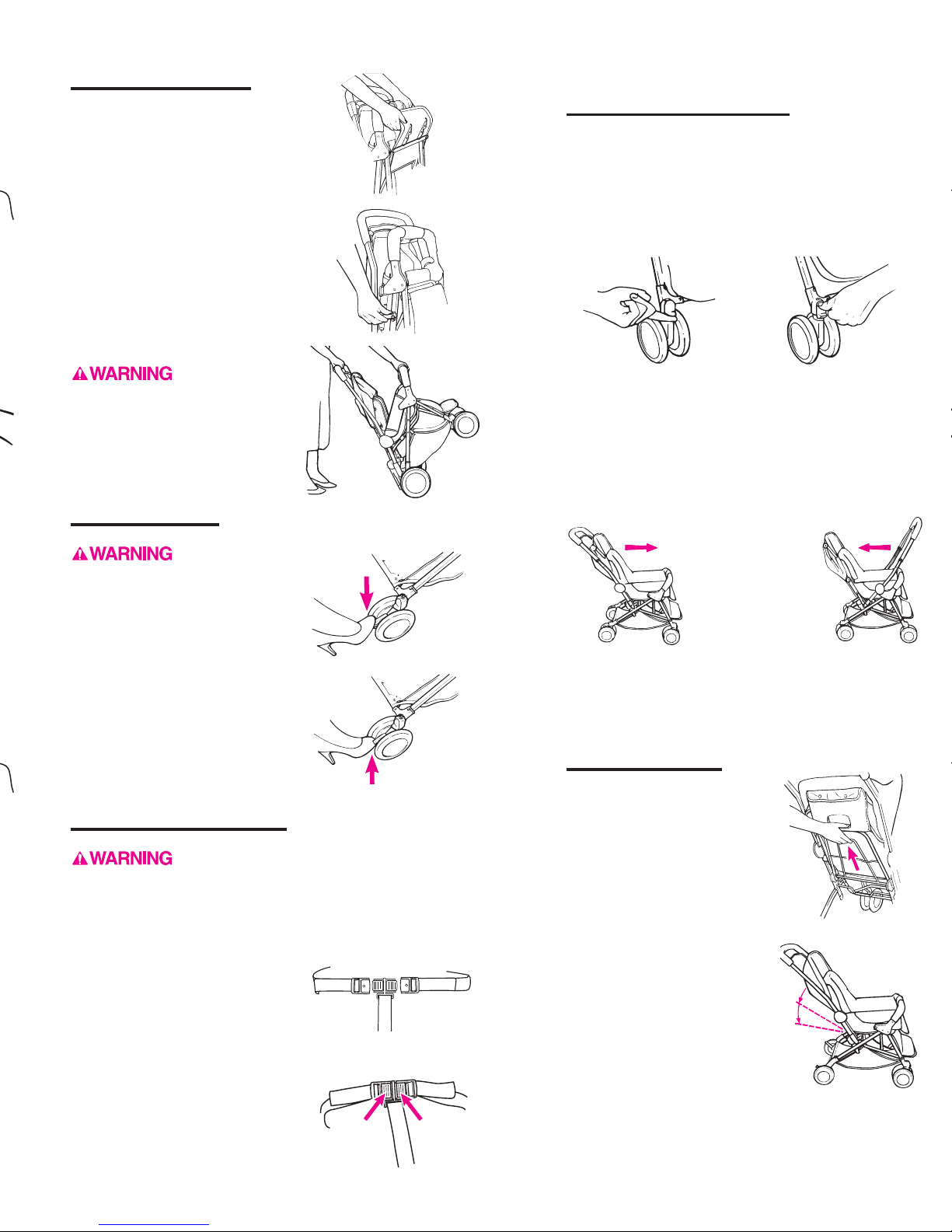 ⚠WARNING

⚠WARNING

⚠WARNING