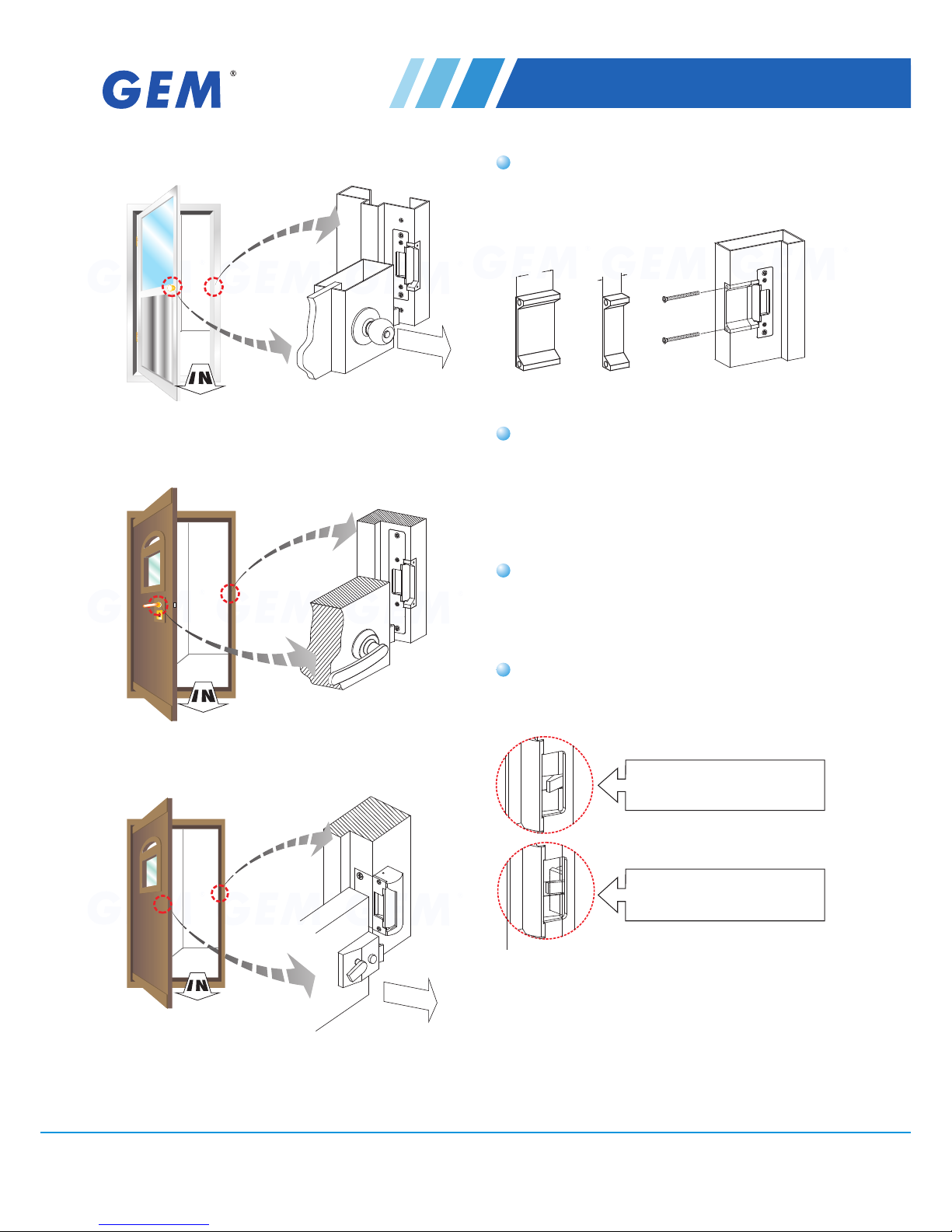 GEM®

IN

IN

IN

GEM GEM GEM