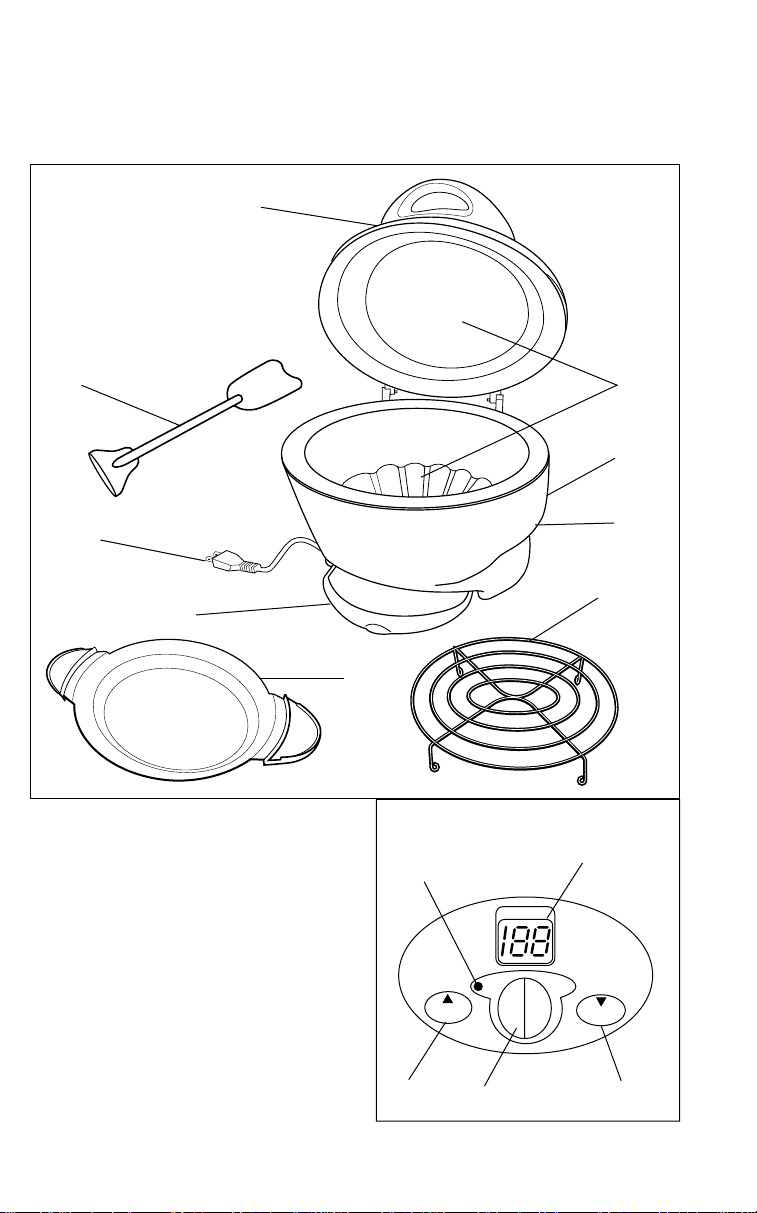 188