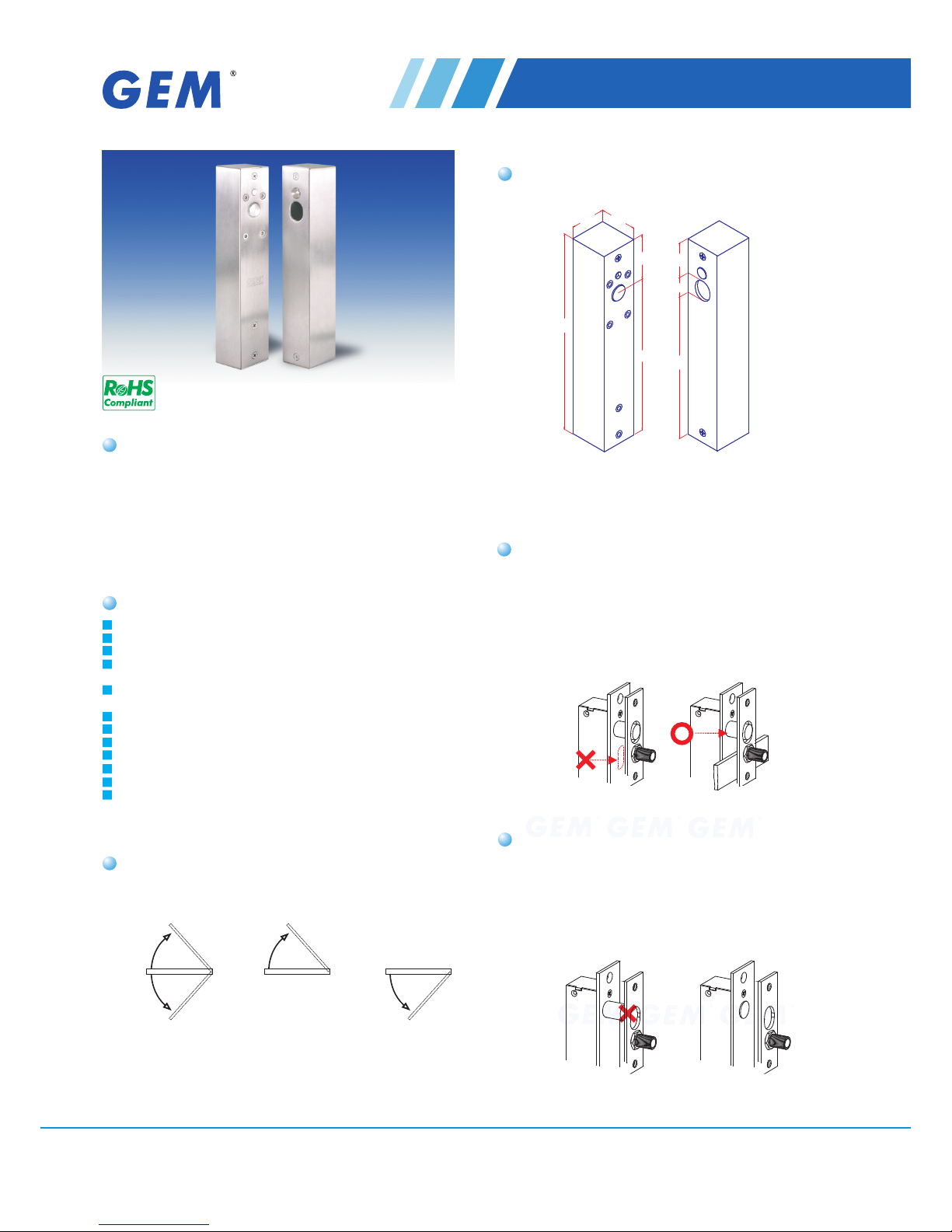 GEM®

RoHS Compliant

GEM GEM GEM