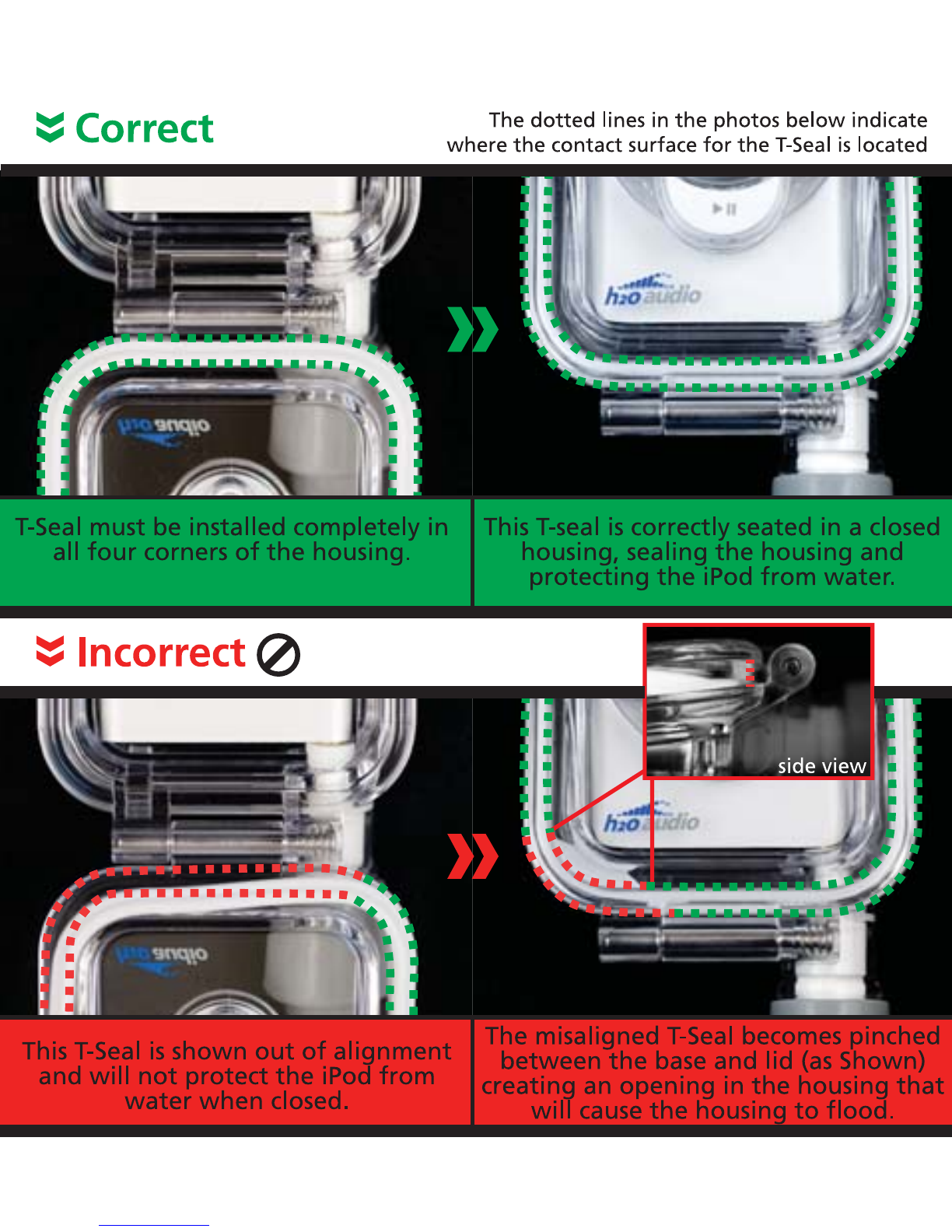 Correct

The dotted lines in the photos below indicate where the contact surface for the T-Seal is located

h2o audio

h2o audio

T-Seal must be installed completely in all four corners of the housing.

This T-seal is correctly seated in a closed housing, sealing the housing and protecting the iPod from water.

Incorrect

side view

h2o audio

h2o audio

This T-Seal is shown out of alignment and will not protect the iPod from water when closed.

The misaligned T-Seal becomes pinched between the base and lid (as Shown) creating an opening in the housing that will cause the housing to flood.