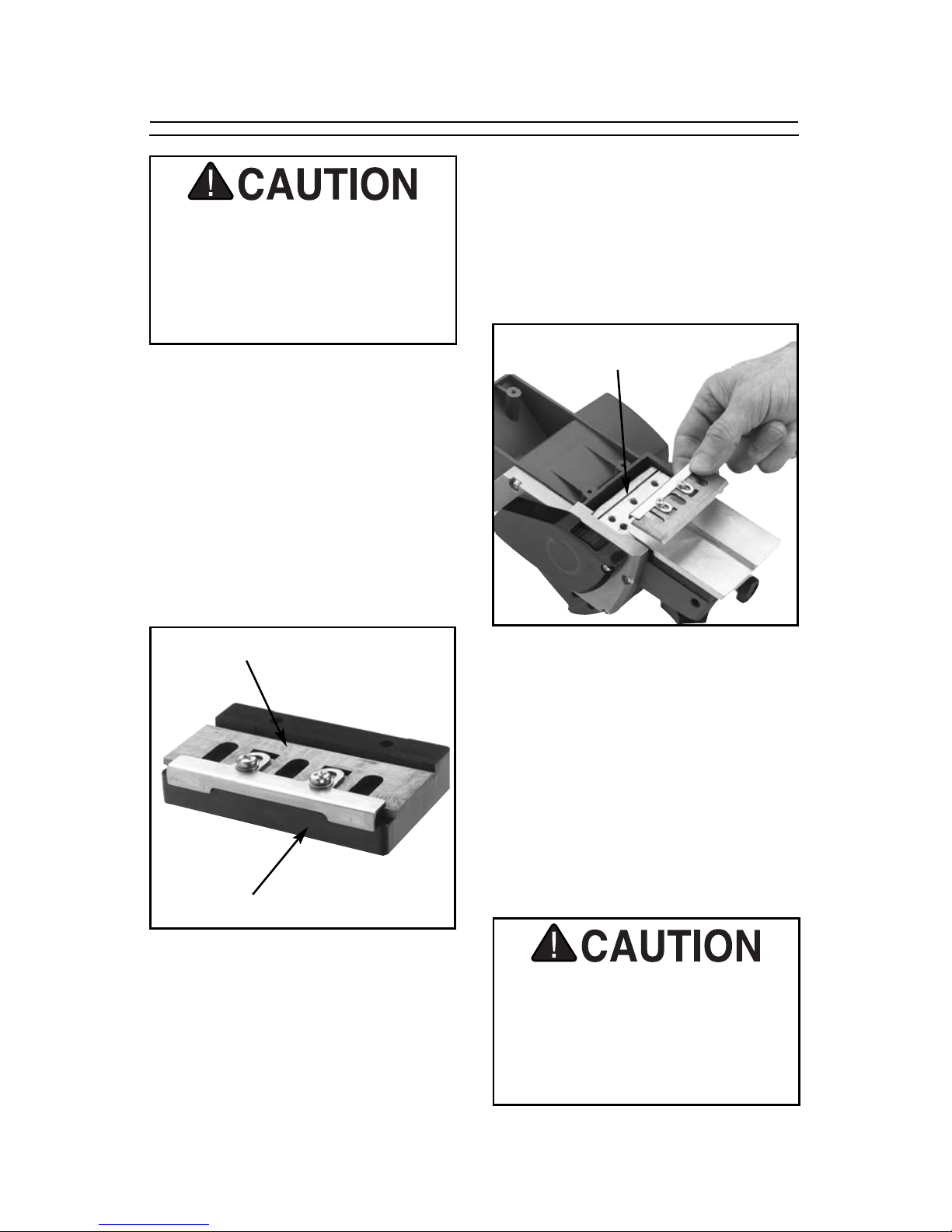 CAUTION

CAUTION