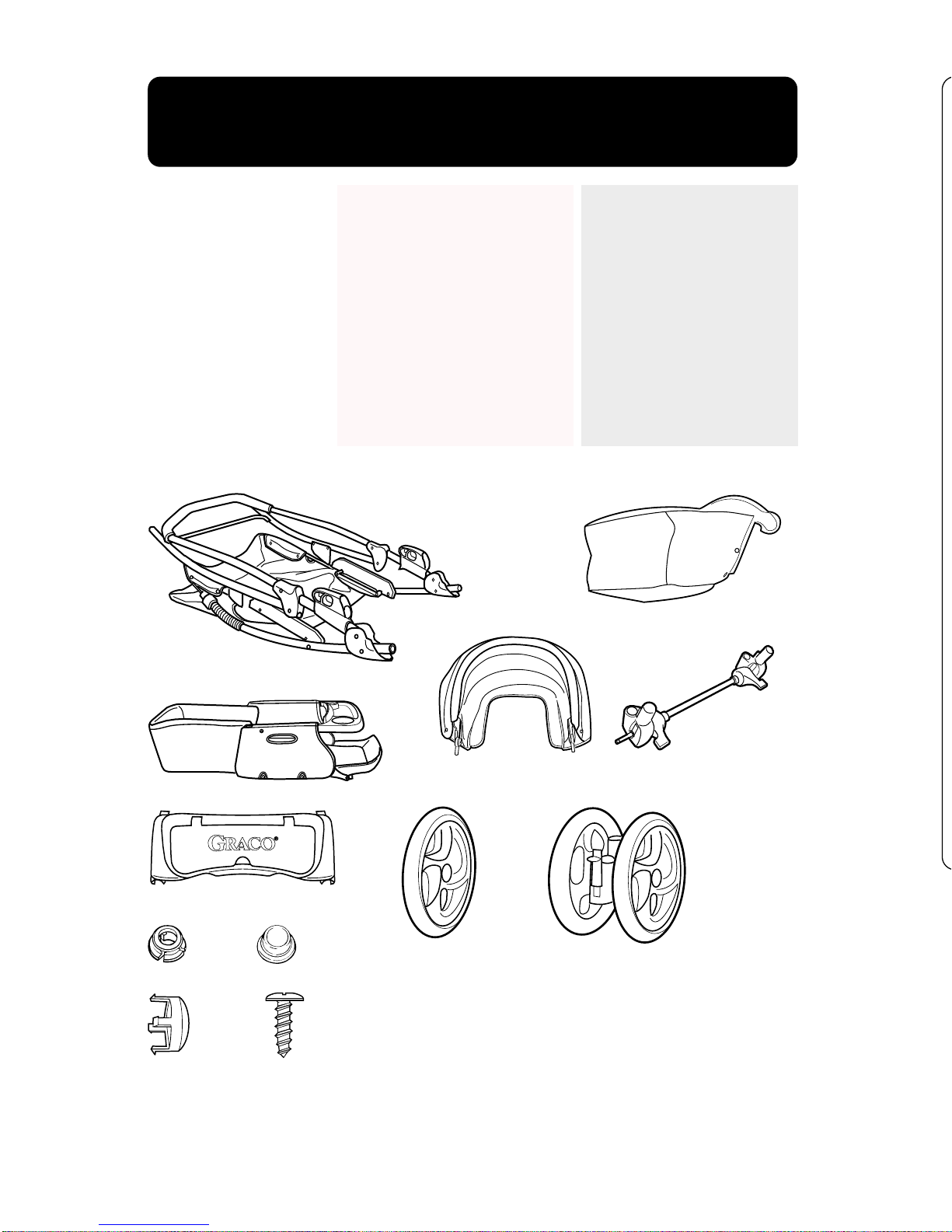 GRACO®