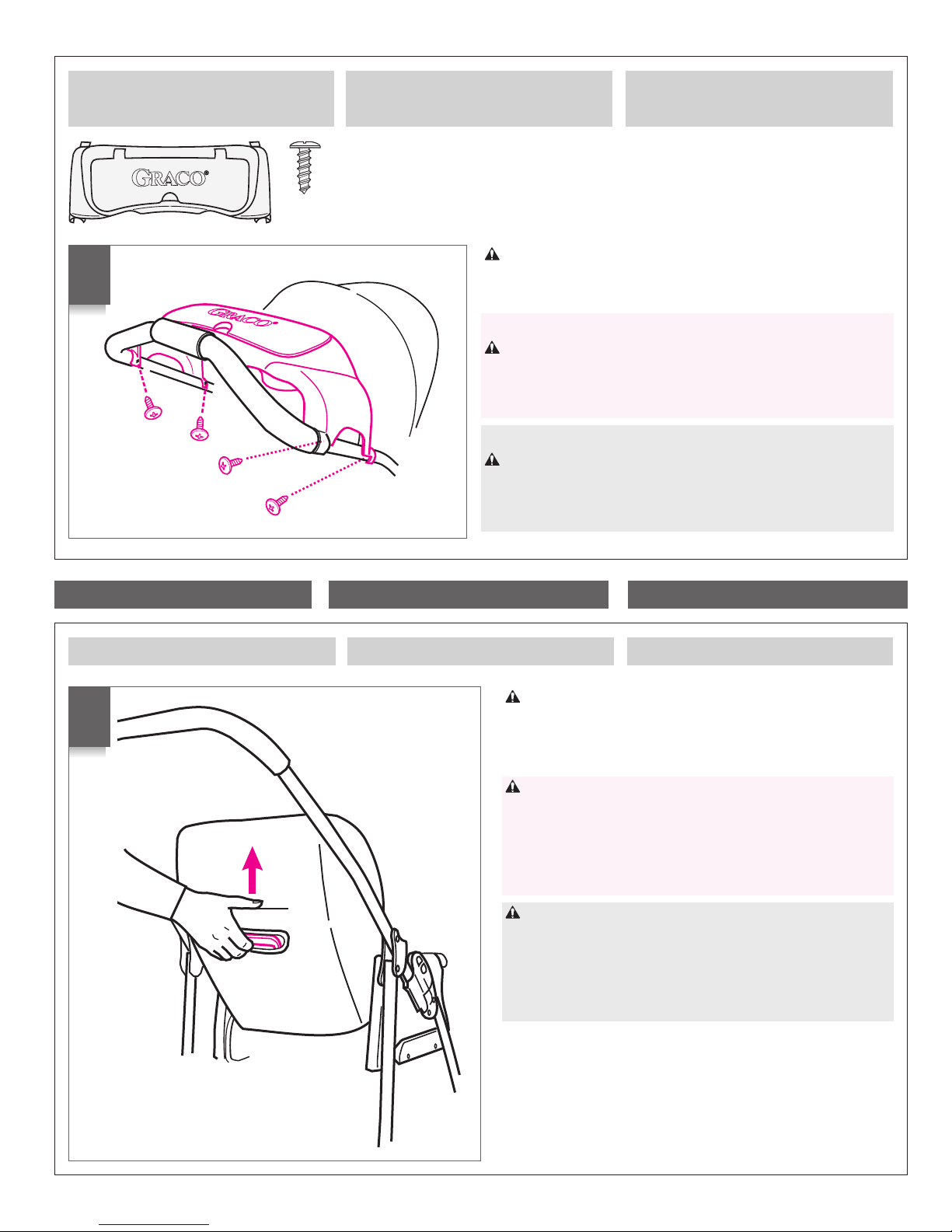 GRACO®

GRACO®