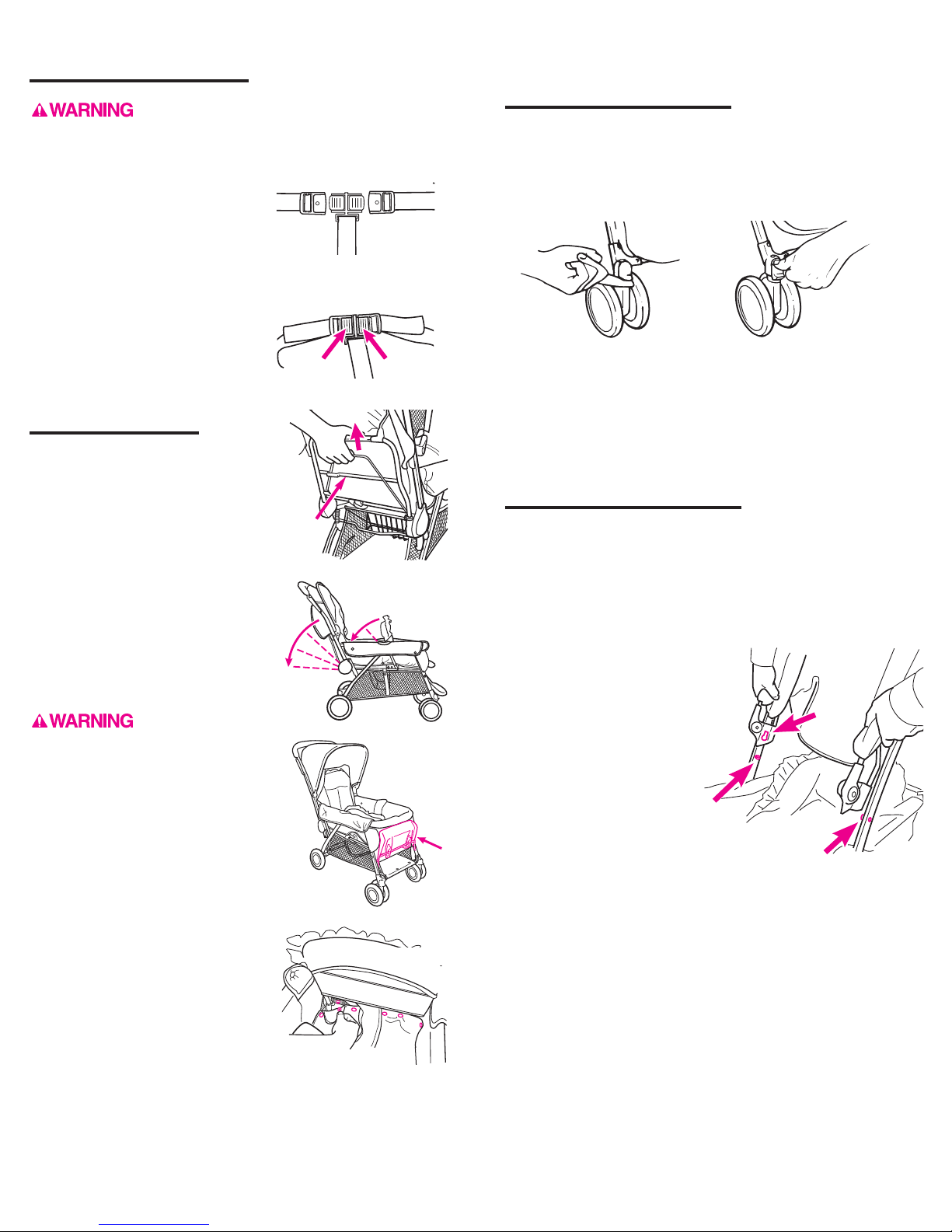 WARNING

WARNING