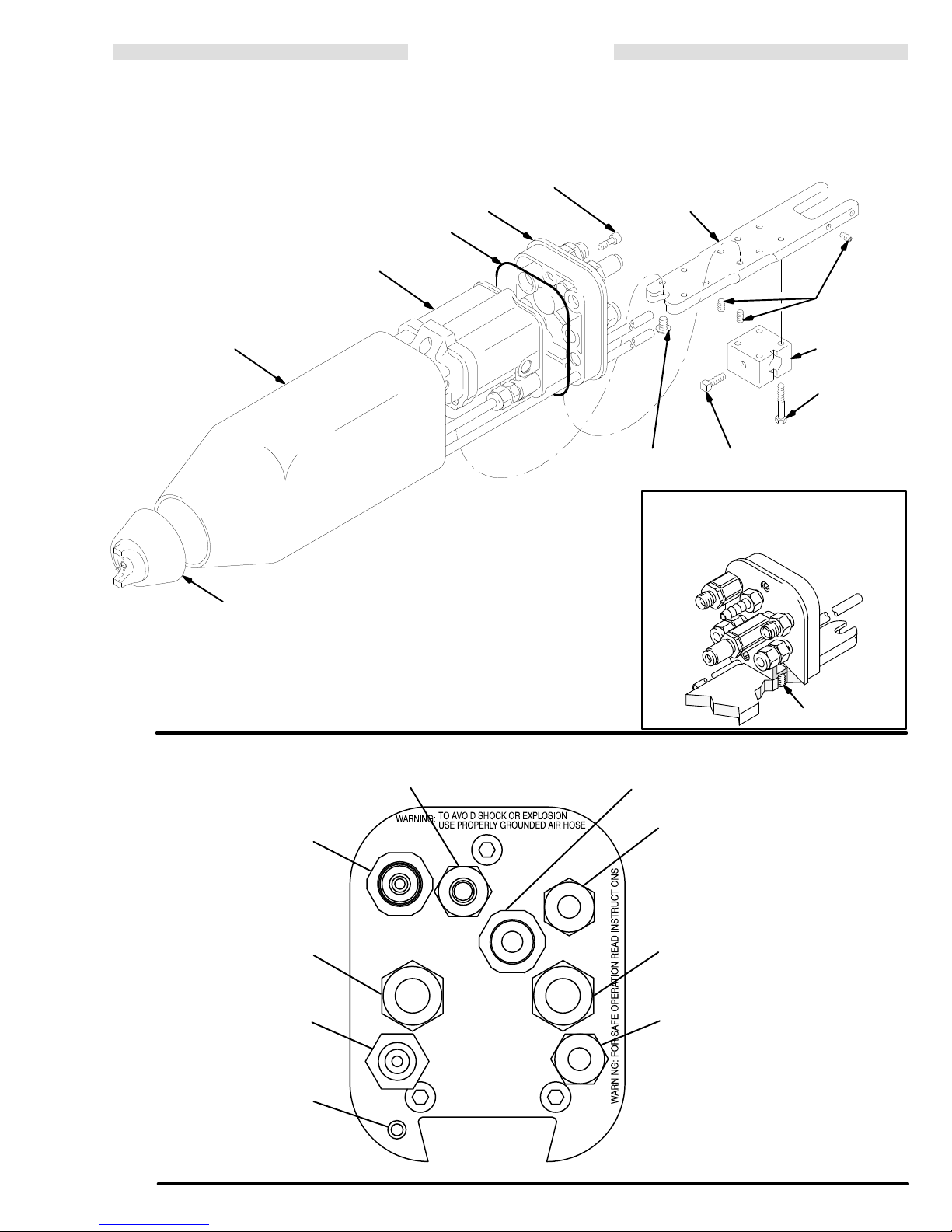 WARNING: TO AVOID SHOCK OR EXPLOSION
USE PROPERLY GROUNDED AIR HOSE

WARNING: FOR SAFE OPERATION READ INSTRUCTIONS.