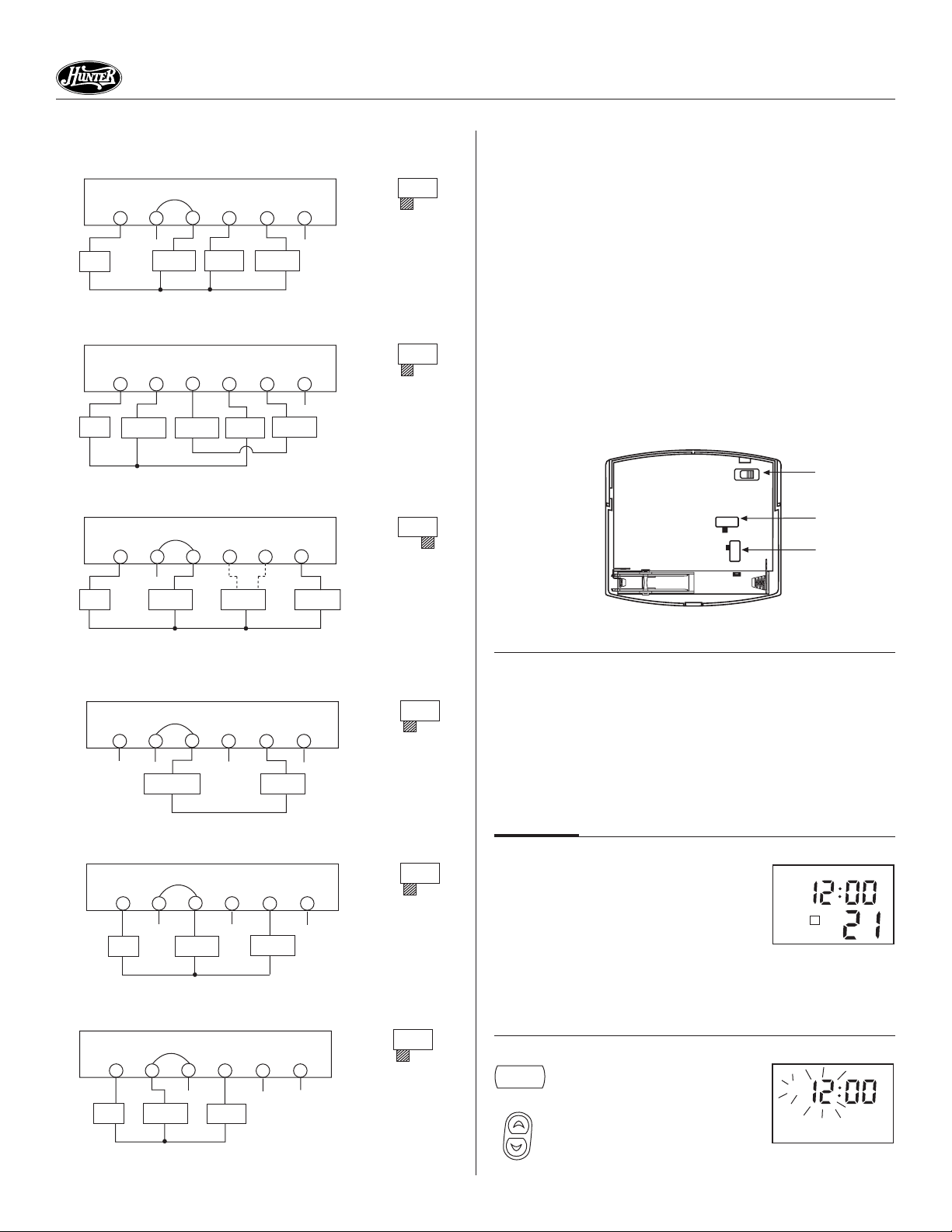 HUNTER

12:00
21

12:00