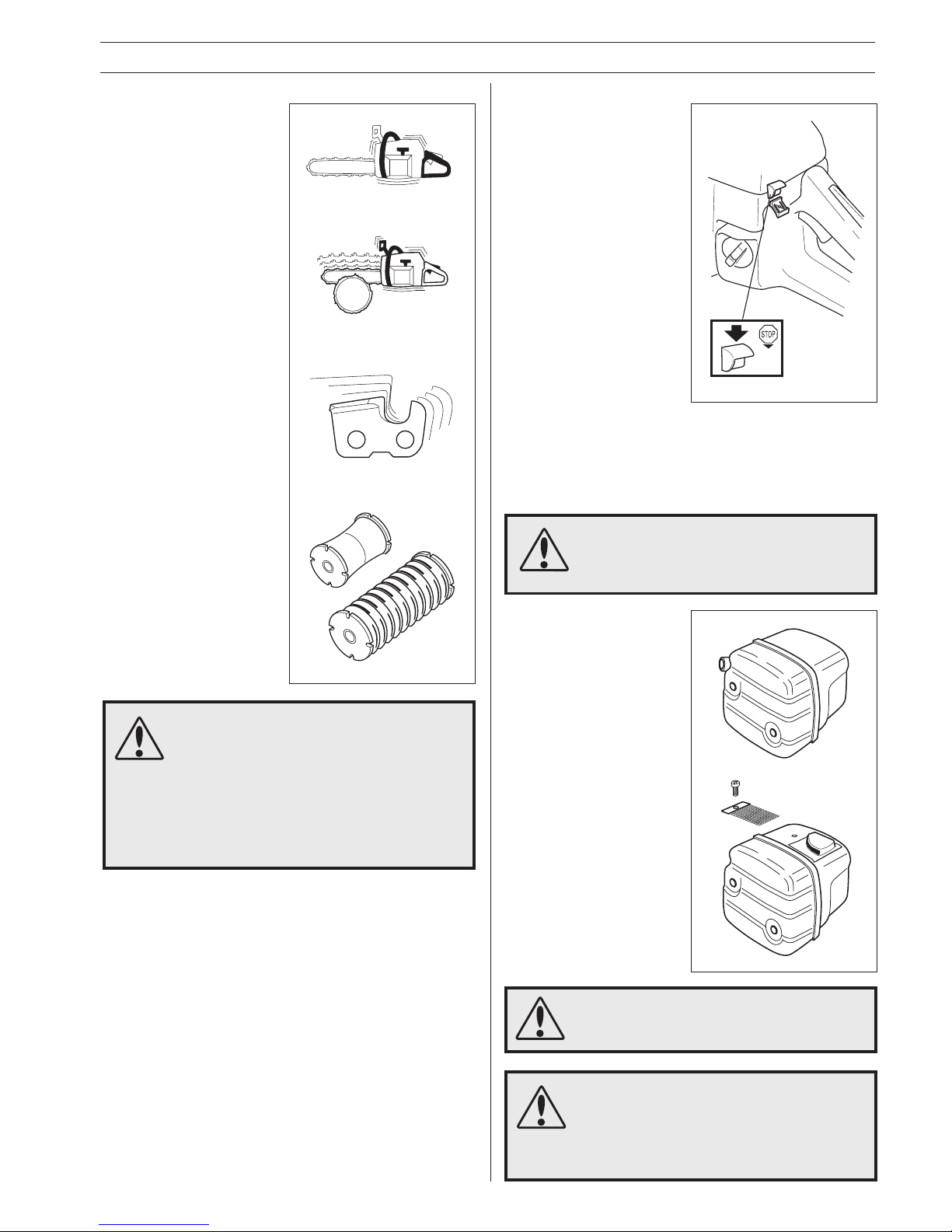 STOP