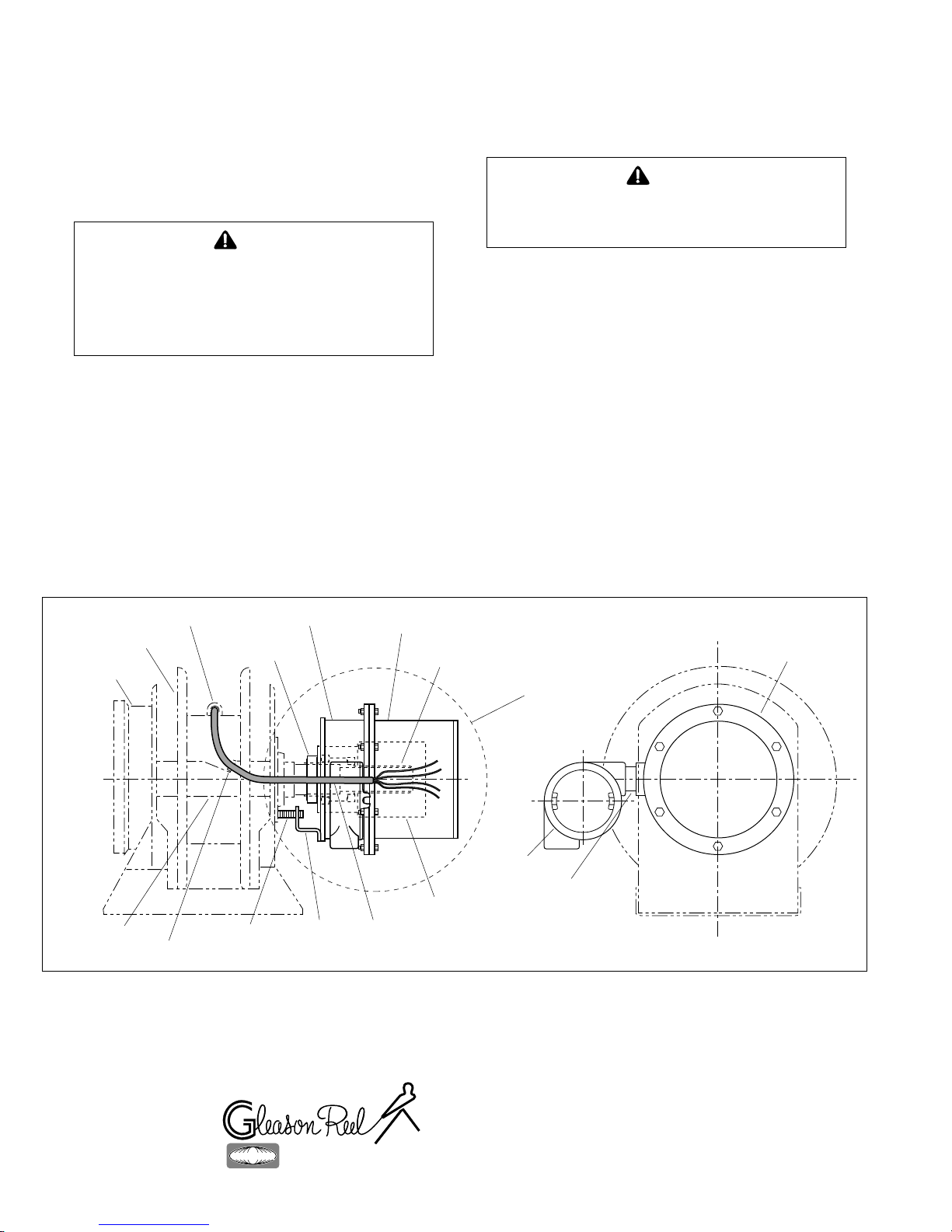 Gleason Reel