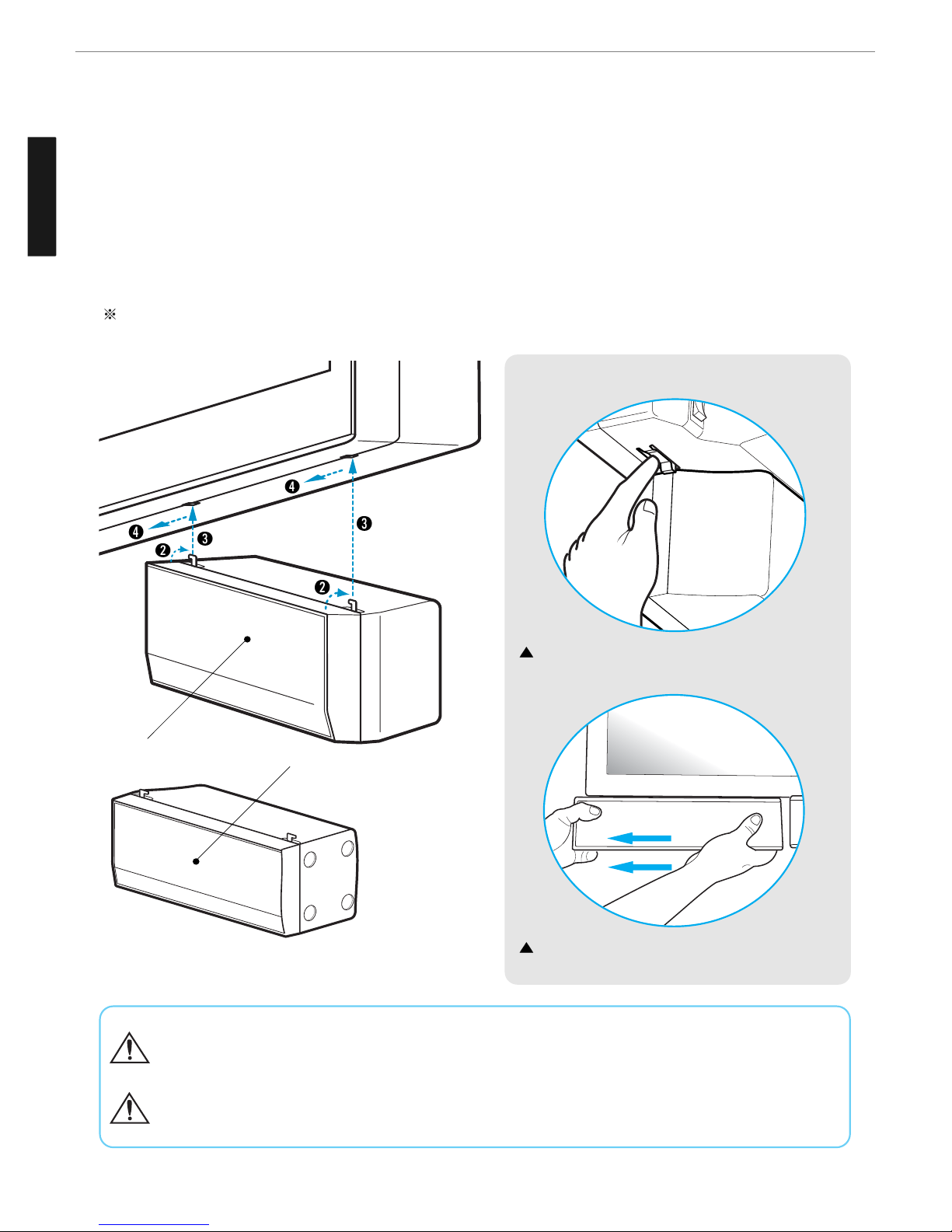 ※

❹

❹

❸

❸

❷

❷

▲

▲