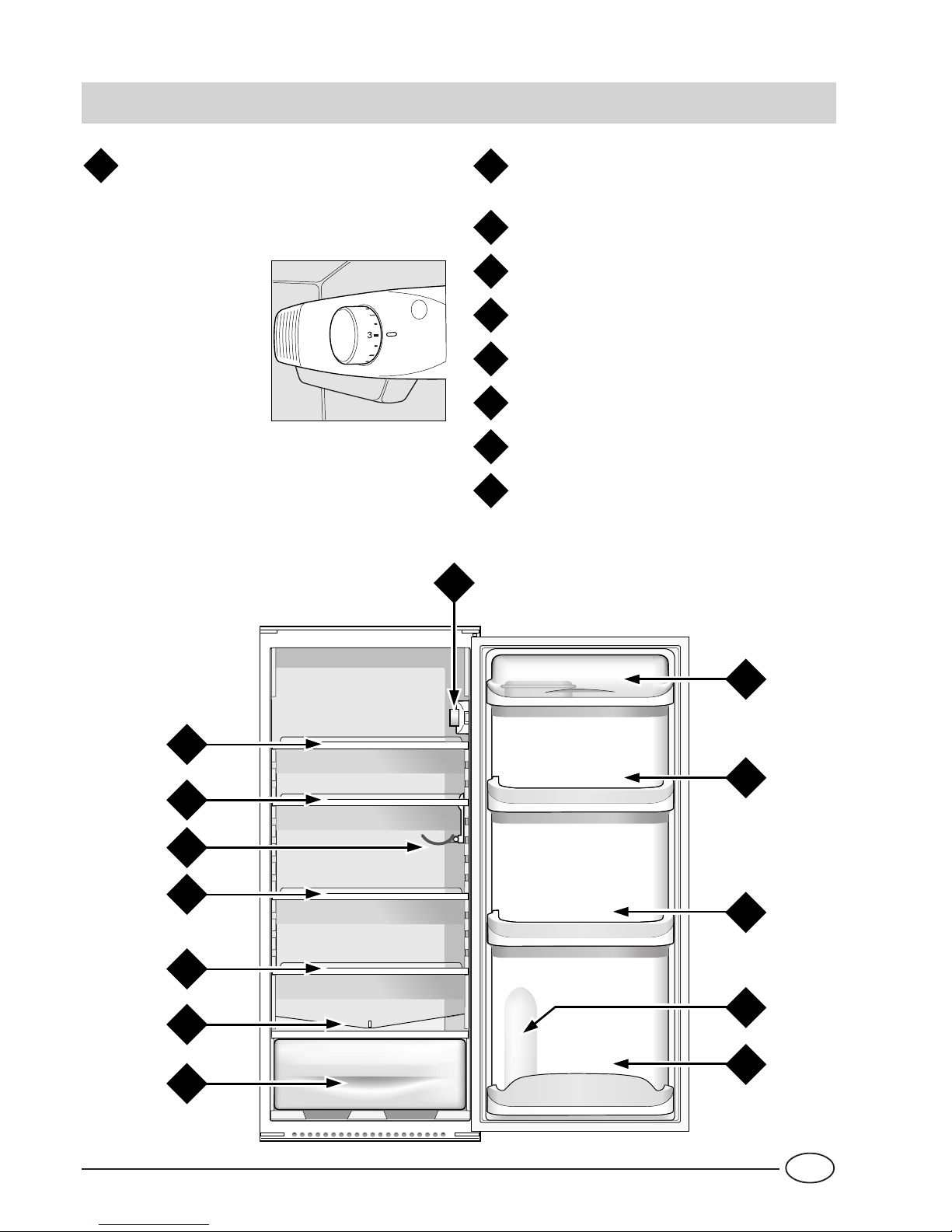 3