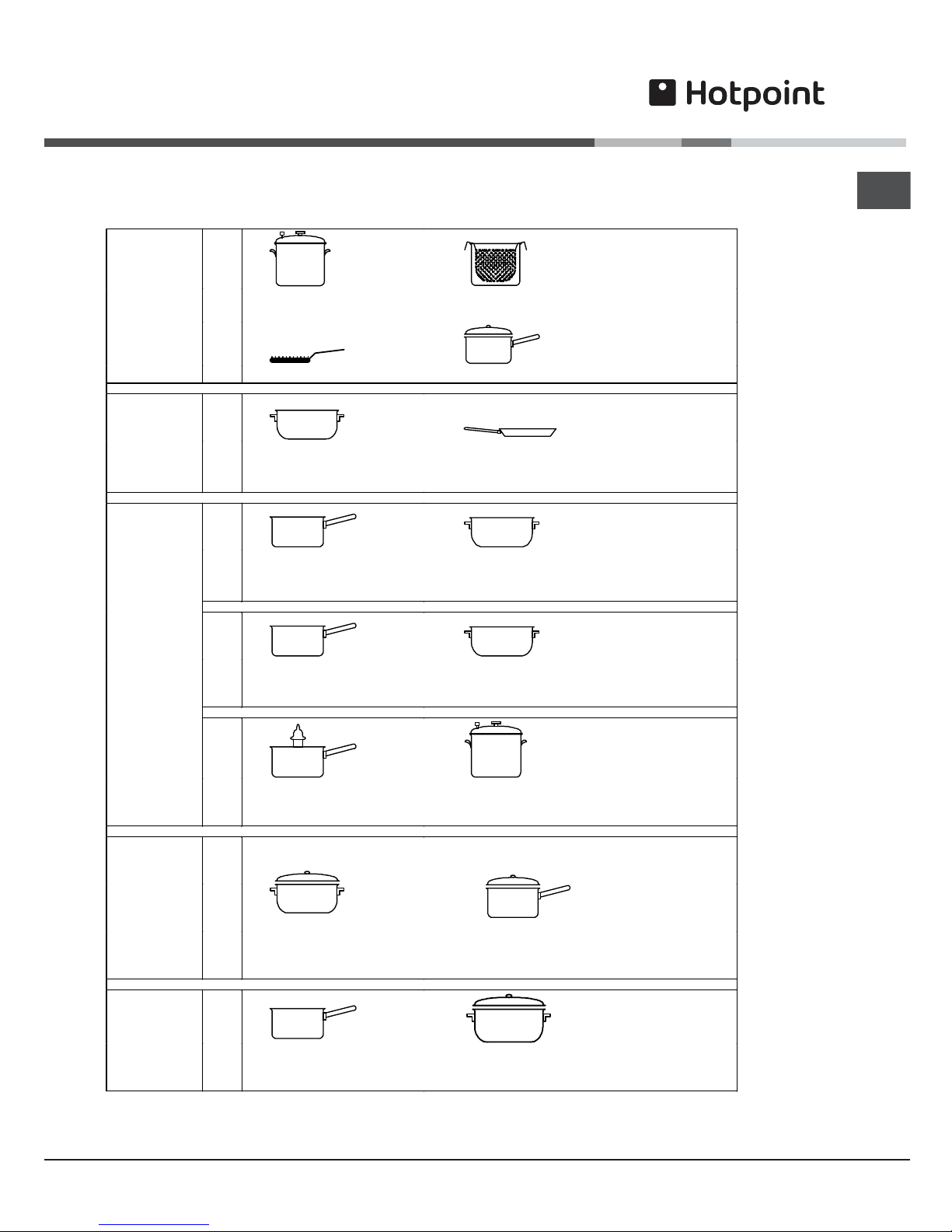 Hotpoint