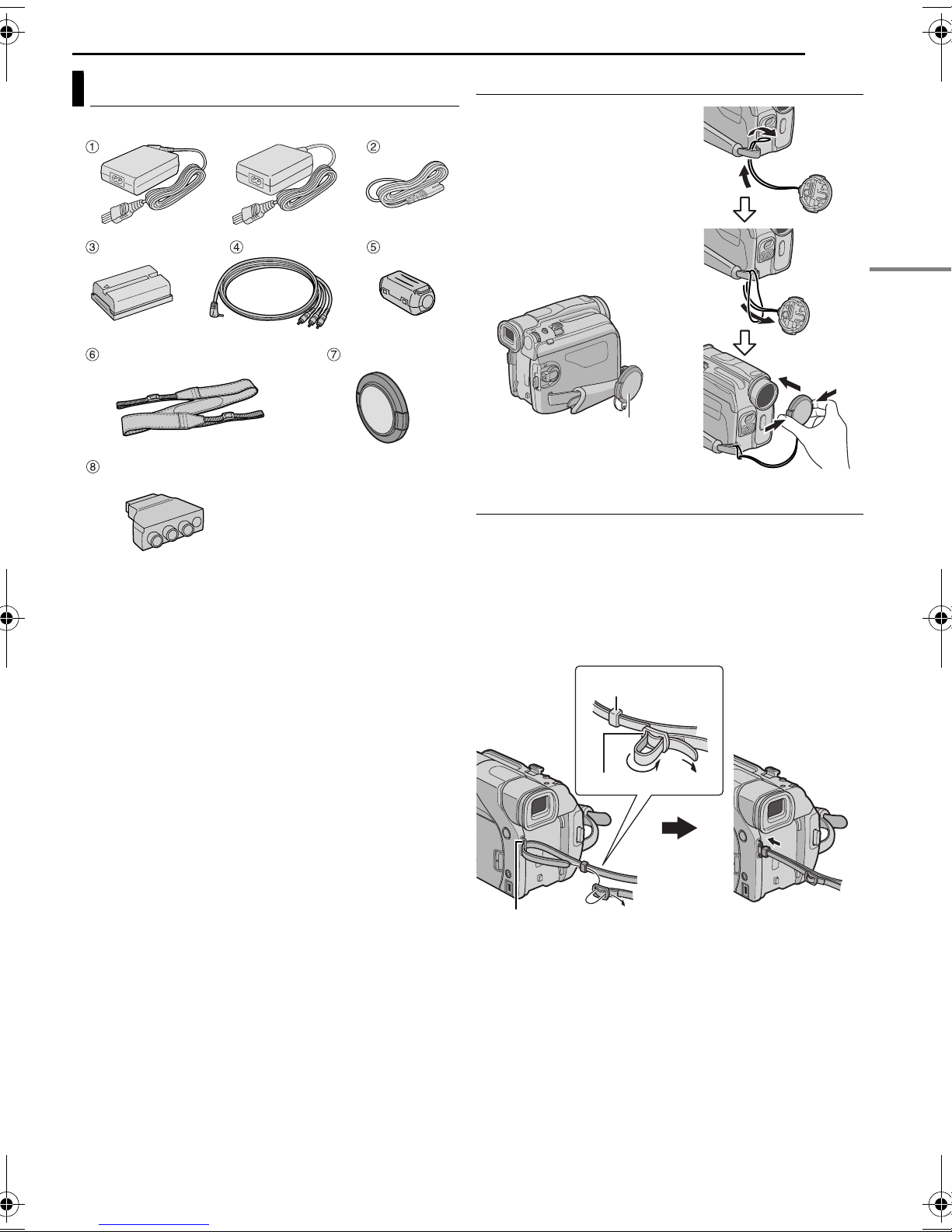 ①
②
③
④
⑤
⑥
⑦
⑧