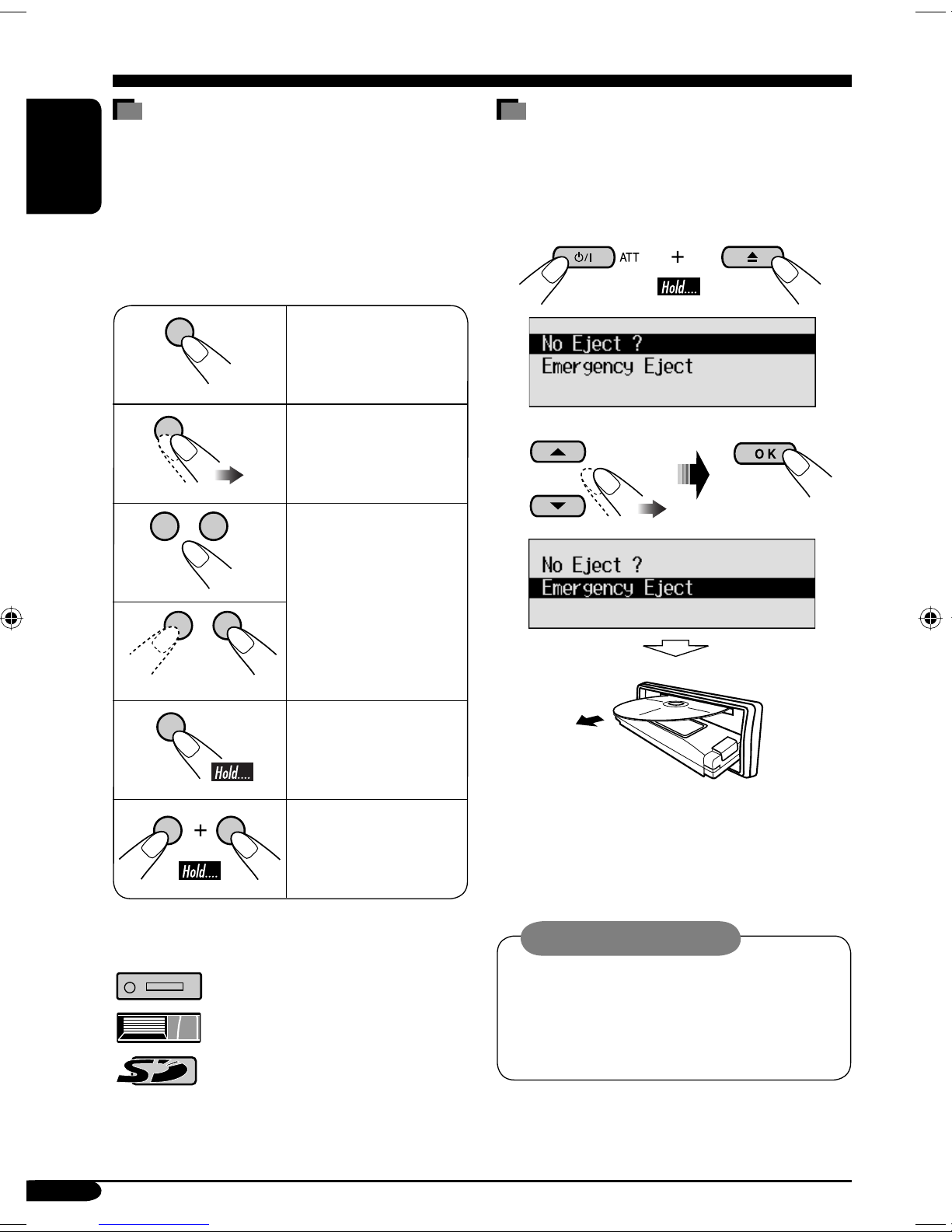 ATT

+

Hold....

No Eject ?
Emergency Eject

OK

No Eject ?
Emergency Eject

Hold....

+

Hold....