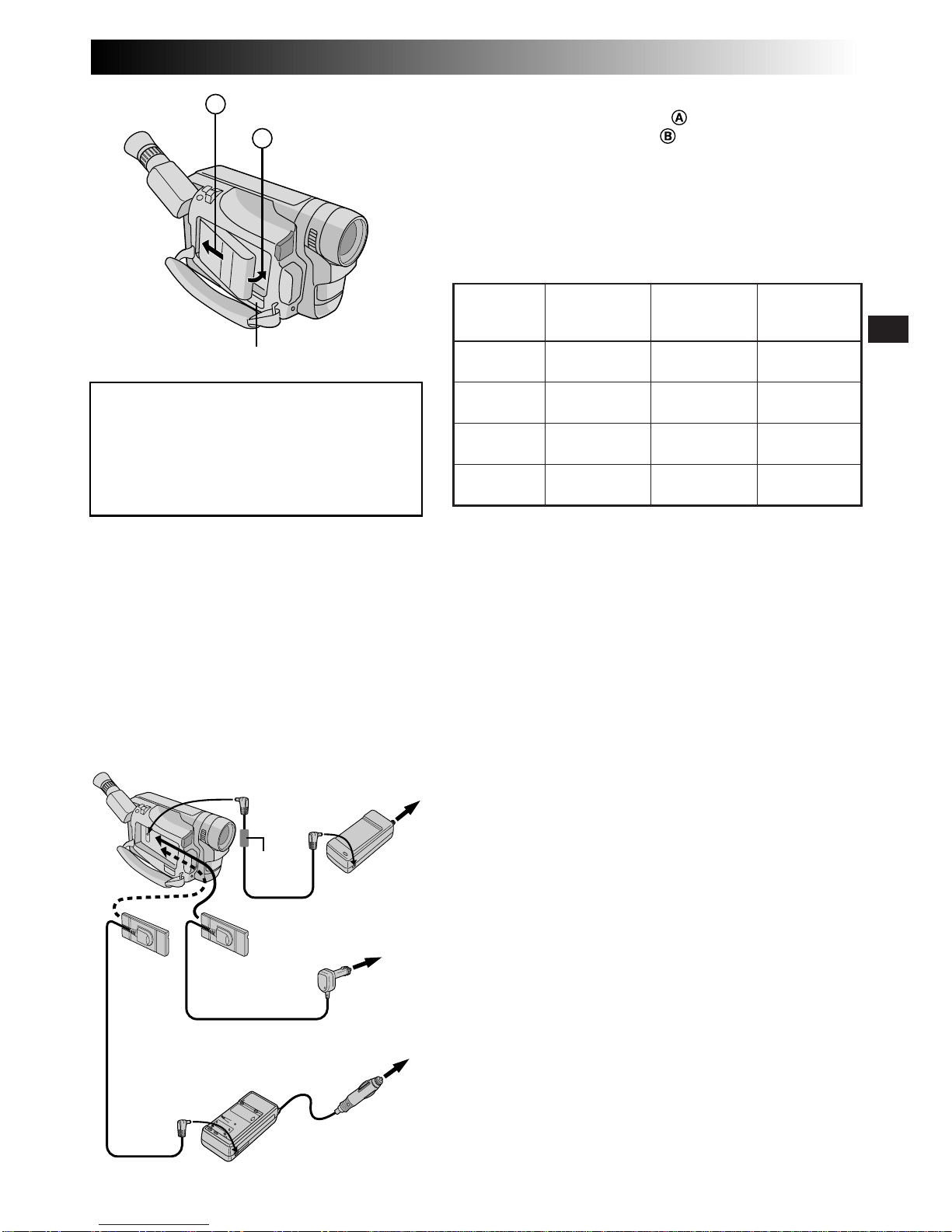 Ⓐ
Ⓑ