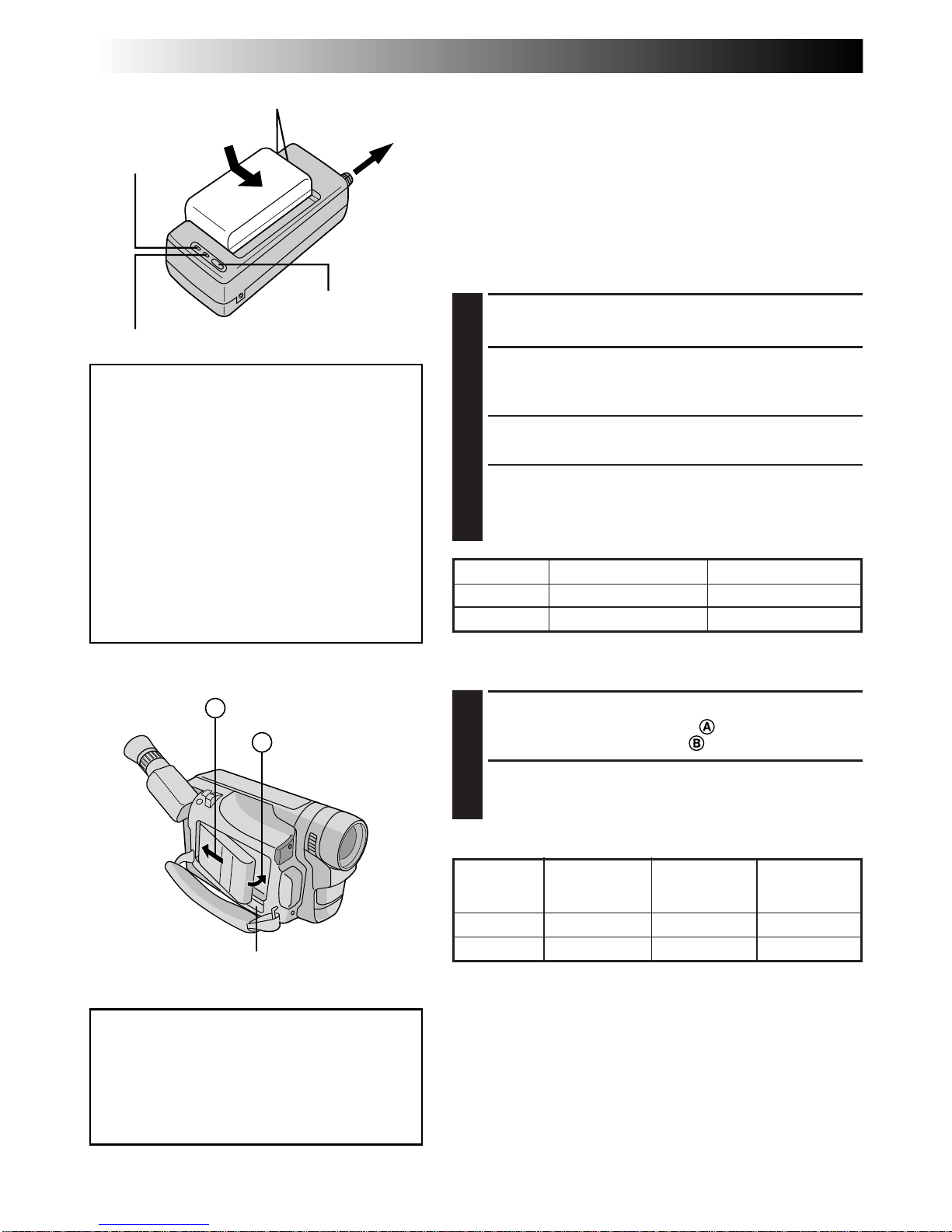 Ⓐ
Ⓑ