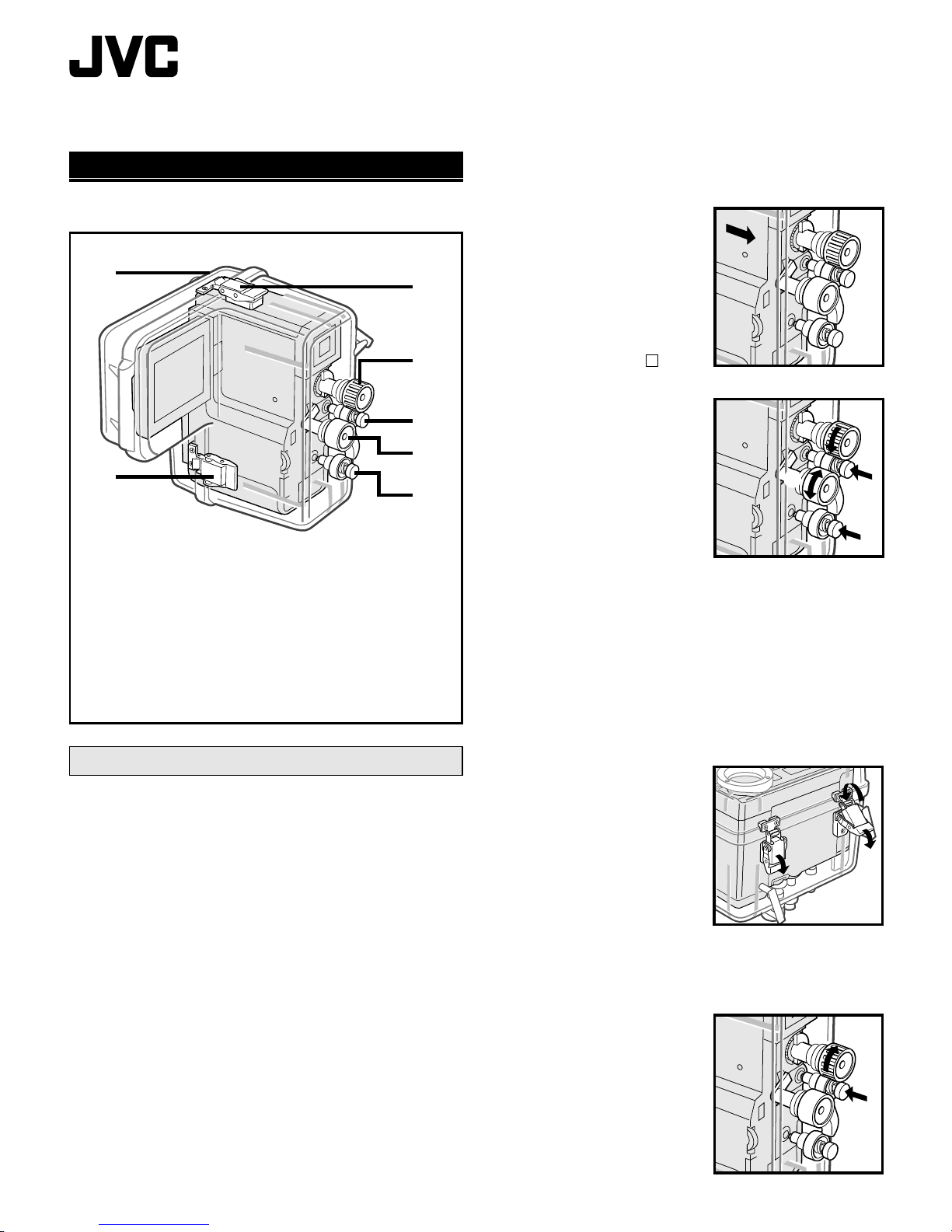 JVC